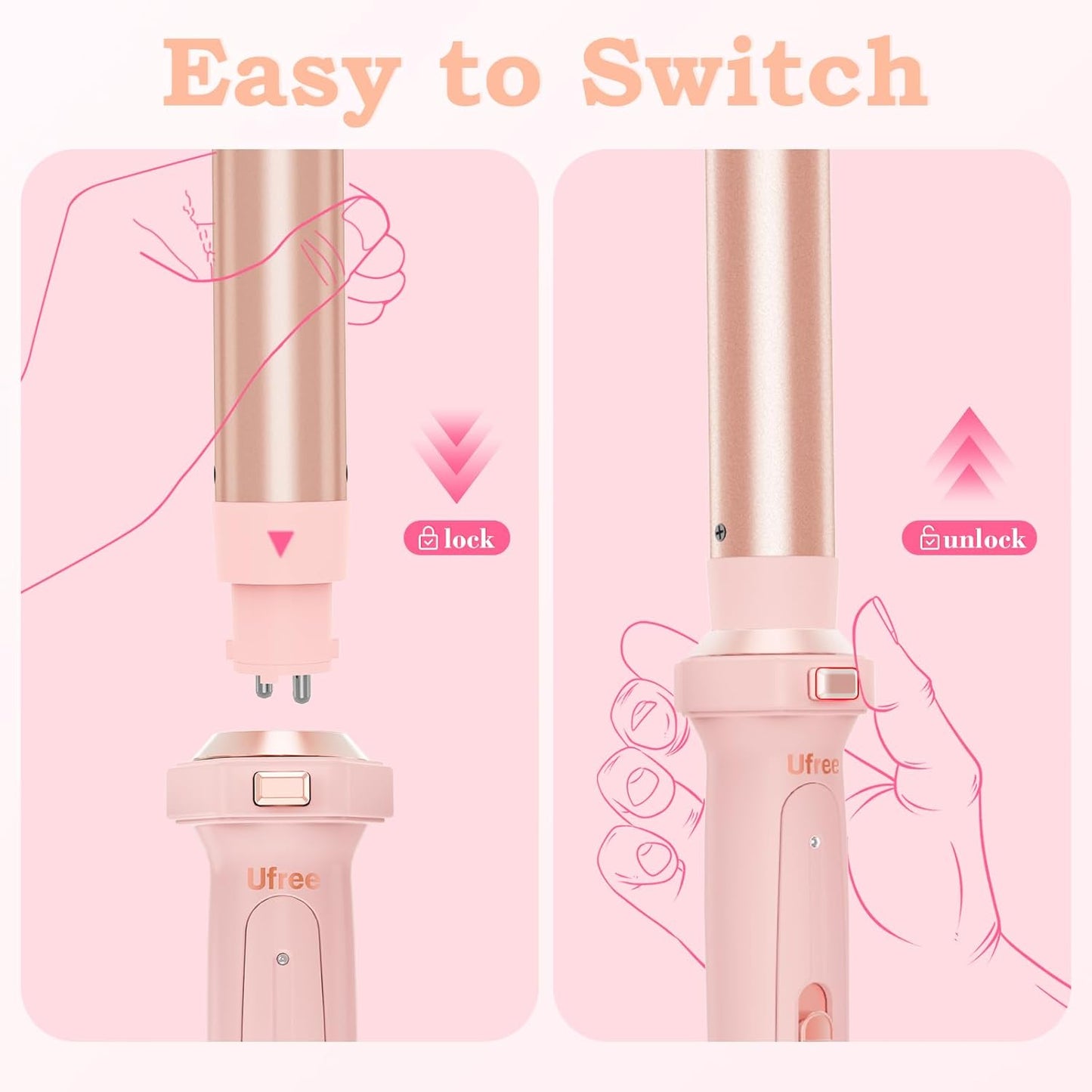 Easy to Switch

lock

Ufree

unlock

Ufree