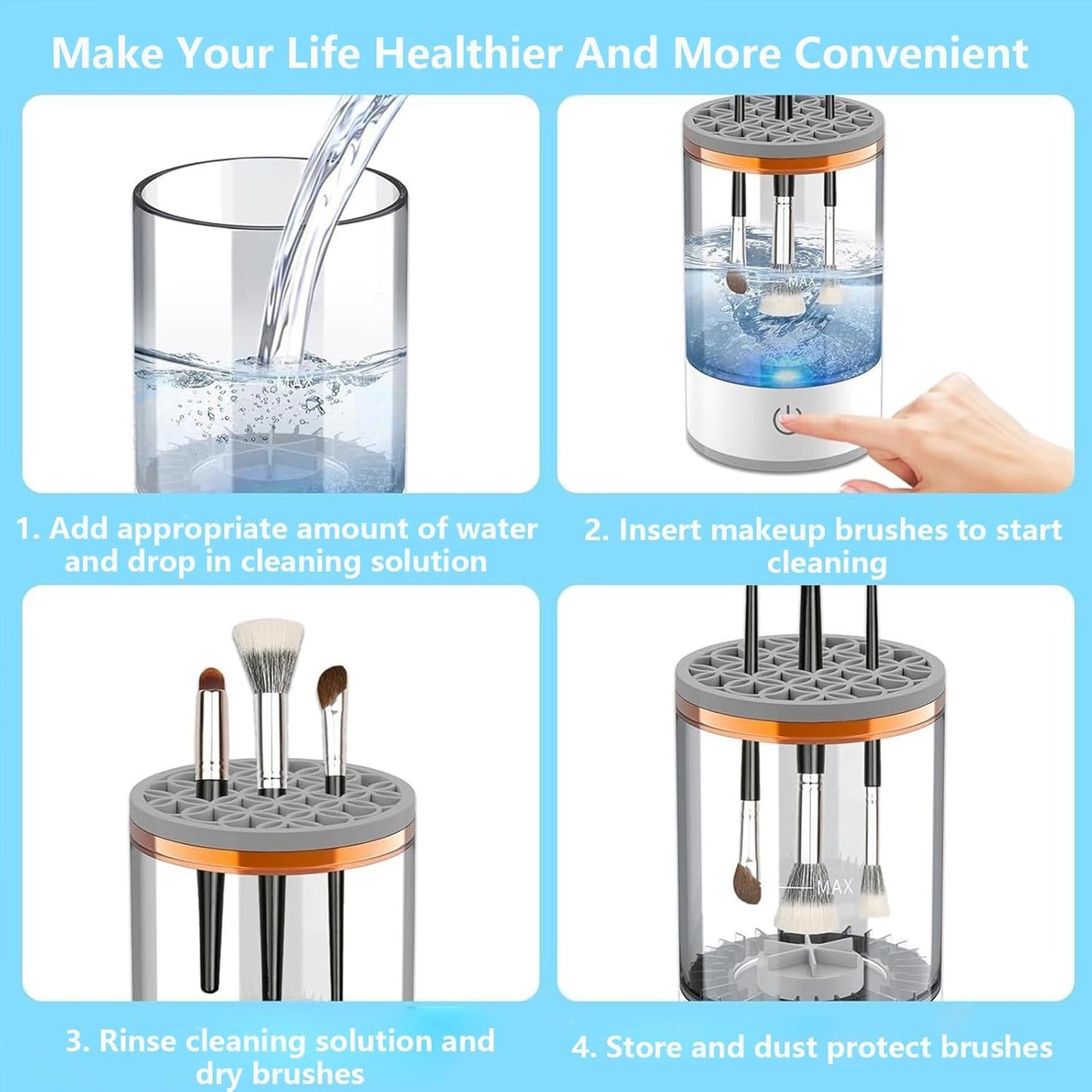 Make Your Life Healthier And More Convenient

MAX

MAX

1. Add appropriate amount of water and drop in cleaning solution

2. Insert makeup brushes to start cleaning

MAX

3. Rinse cleaning solution and dry brushes

4. Store and dust protect brushes