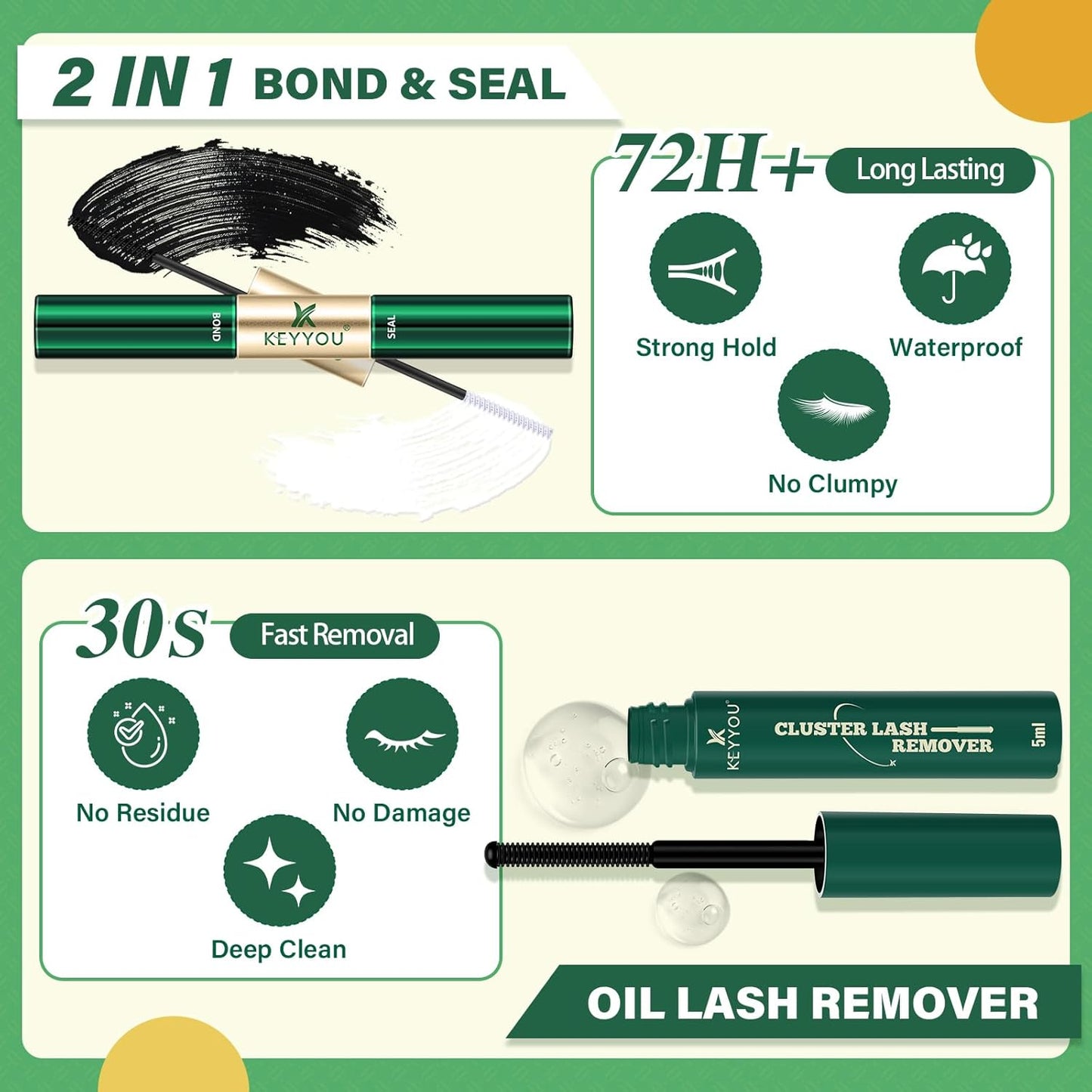 2 IN 1 BOND & SEAL

BOND
KEYYOU®
SEAL

72H+ Long Lasting

Strong Hold

Waterproof

No Clumpy

30s Fast Removal

No Residue

No Damage

Deep Clean

KEYYOU®
CLUSTER LASH REMOVER
5ml

OIL LASH REMOVER