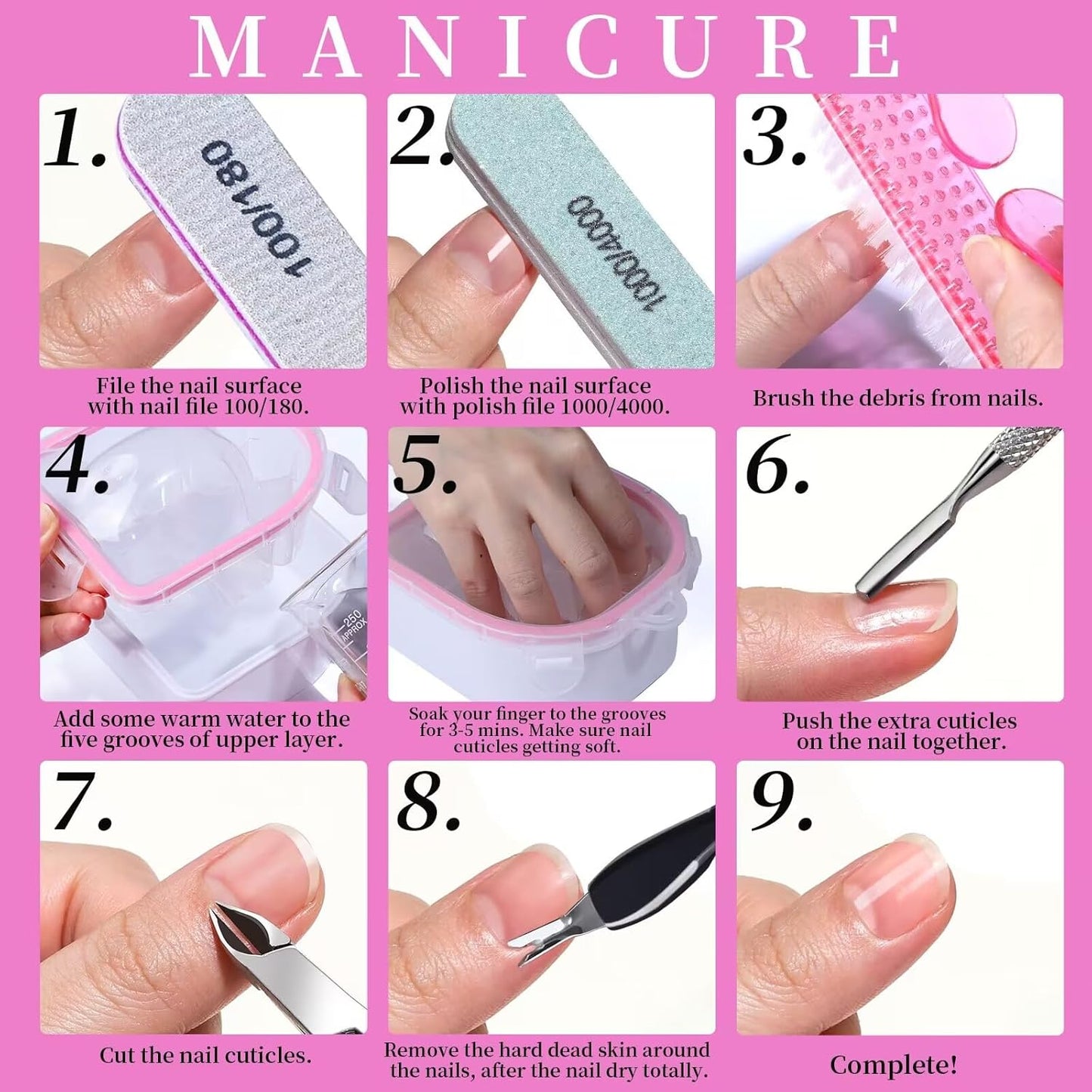 MANICURE

1.
100/180
File the nail surface with nail file 100/180.

2.
1000/4000
Polish the nail surface with polish file 1000/4000.

3.
Brush the debris from nails.

4.
250 APPROX
Add some warm water to the five grooves of upper layer.

5.
Soak your finger to the grooves for 3-5 mins. Make sure nail cuticles getting soft.

6.
Push the extra cuticles on the nail together.

7.
Cut the nail cuticles.

8.
Remove the hard dead skin around the nails, after the nail dry totally.

9.
Complete!