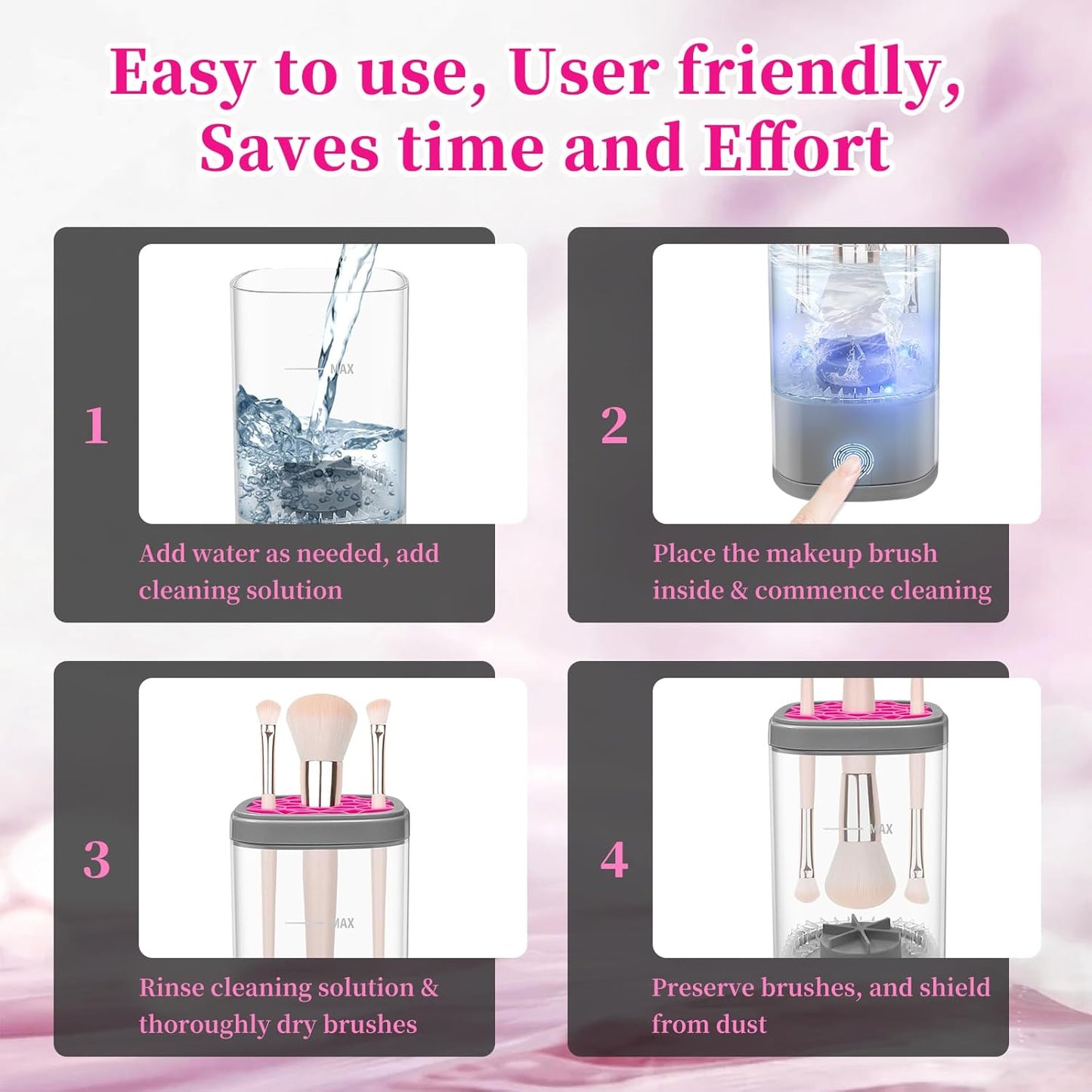 Easy to use, User friendly, Saves time and Effort

1

MAX

Add water as needed, add cleaning solution

2

MAX

Place the makeup brush inside & commence cleaning

3

MAX

Rinse cleaning solution & thoroughly dry brushes

4

MAX

Preserve brushes, and shield from dust