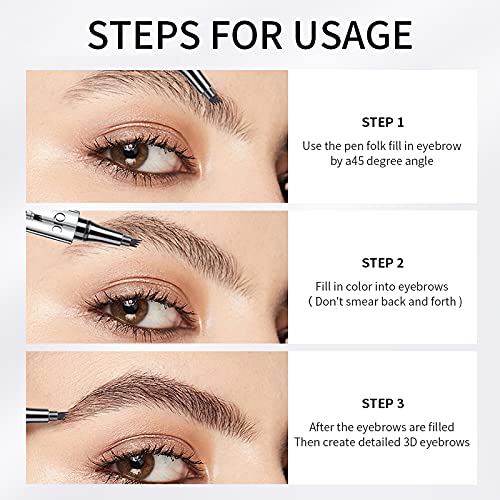 STEPS FOR USAGE

STEP 1

Use the pen folk fill in eyebrow by a45 degree angle

STEP 2

Fill in color into eyebrows ( Don't smear back and forth )

STEP 3

After the eyebrows are filled Then create detailed 3D eyebrows