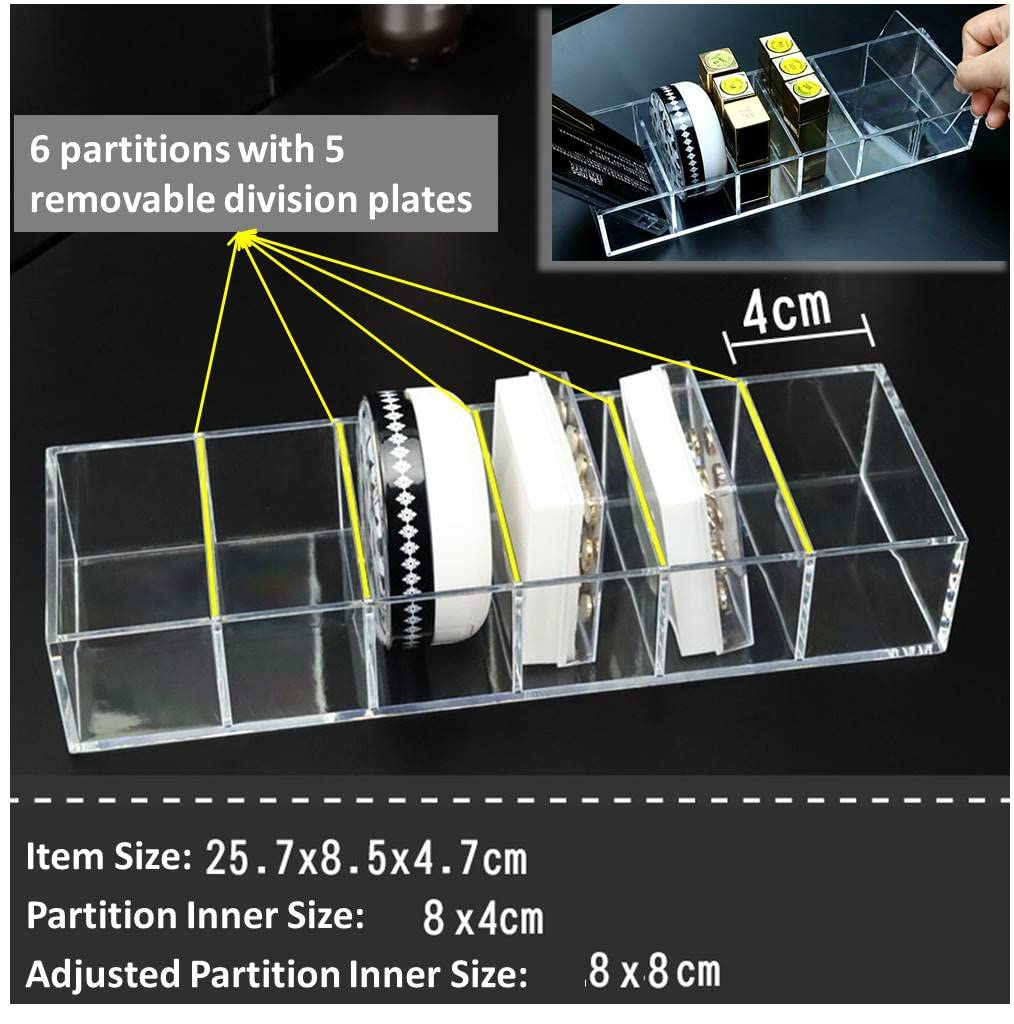 6 partitions with 5 removable division plates

4cm

Item Size: 25.7x8.5x4.7cm
Partition Inner Size: 8x4cm
Adjusted Partition Inner Size: 8x8cm