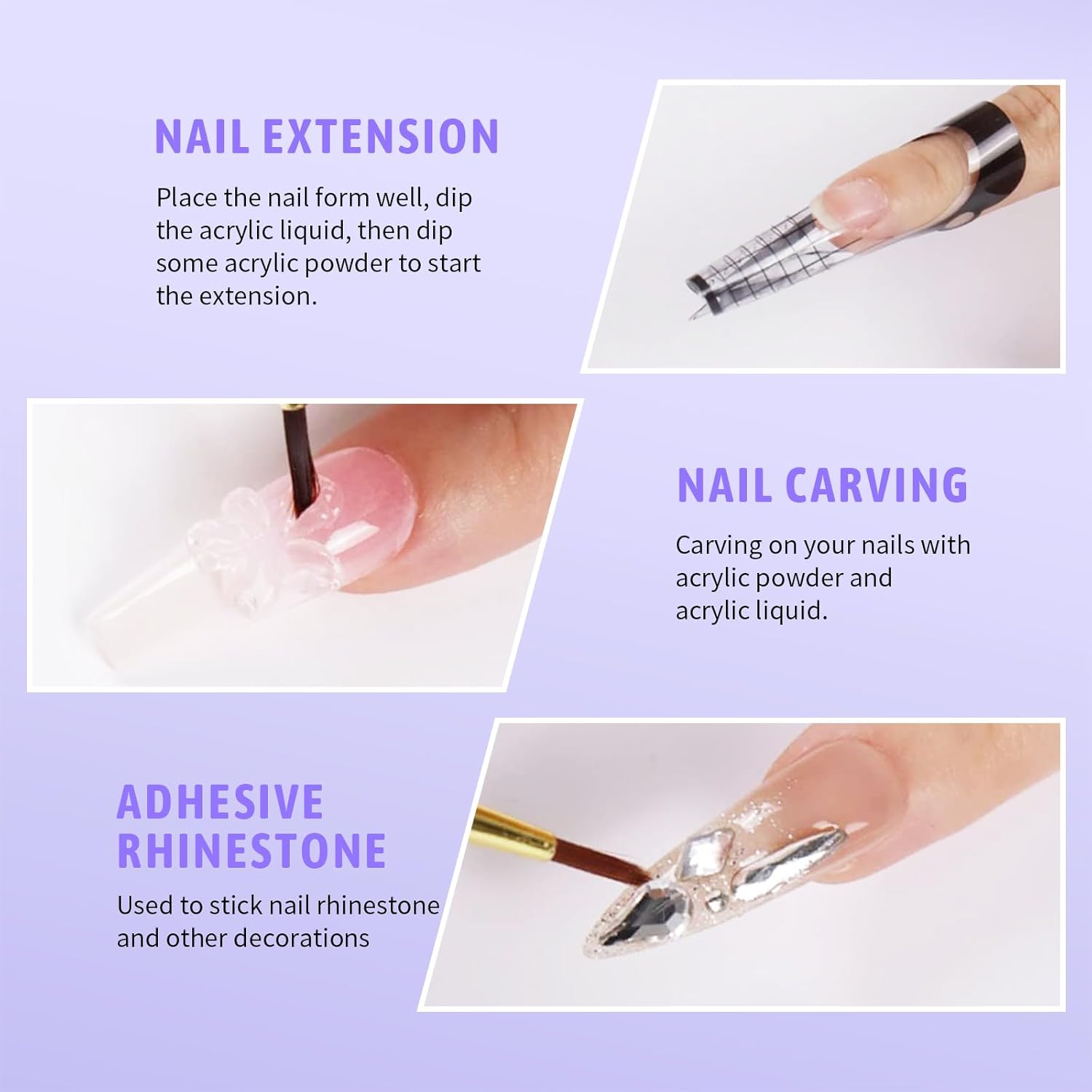 NAIL EXTENSION

Place the nail form well, dip the acrylic liquid, then dip some acrylic powder to start the extension.

NAIL CARVING

Carving on your nails with acrylic powder and acrylic liquid.

ADHESIVE RHINESTONE

Used to stick nail rhinestone and other decorations