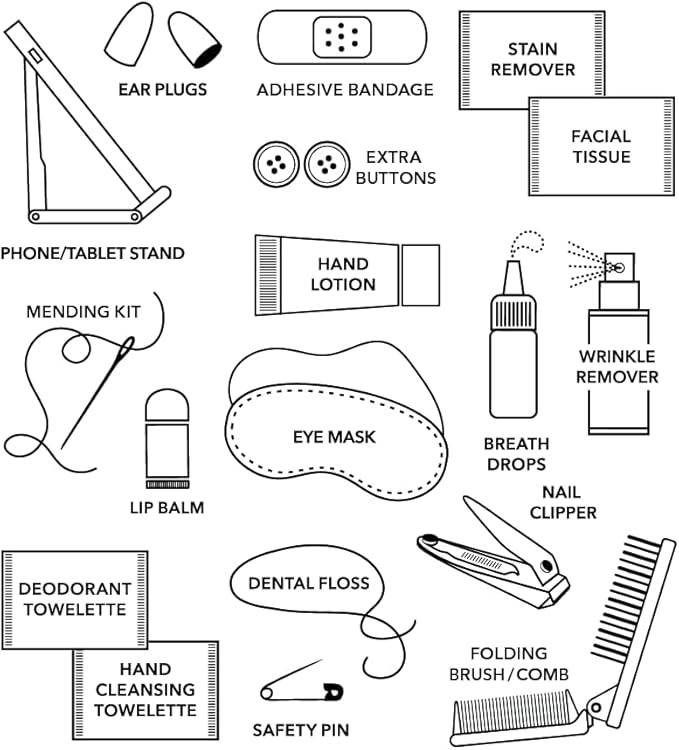 EAR PLUGS

ADHESIVE BANDAGE

STAIN REMOVER

FACIAL TISSUE

EXTRA BUTTONS

PHONE/TABLET STAND

HAND LOTION

MENDING KIT

WRINKLE REMOVER

EYE MASK

BREATH DROPS

LIP BALM

NAIL CLIPPER

DEODORANT TOWELETTE

DENTAL FLOSS

HAND CLEANSING TOWELETTE

FOLDING BRUSH / COMB

SAFETY PIN