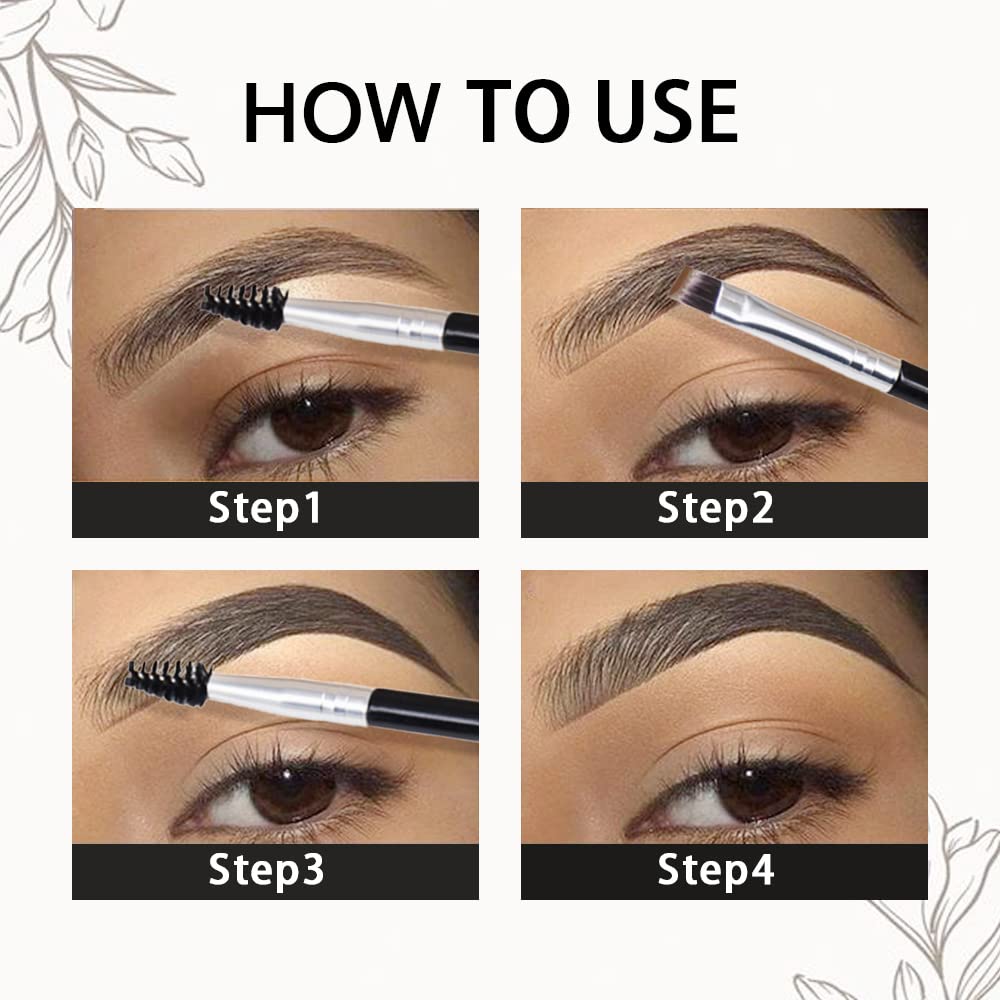 HOW TO USE

Step1

Step2

Step3

Step4