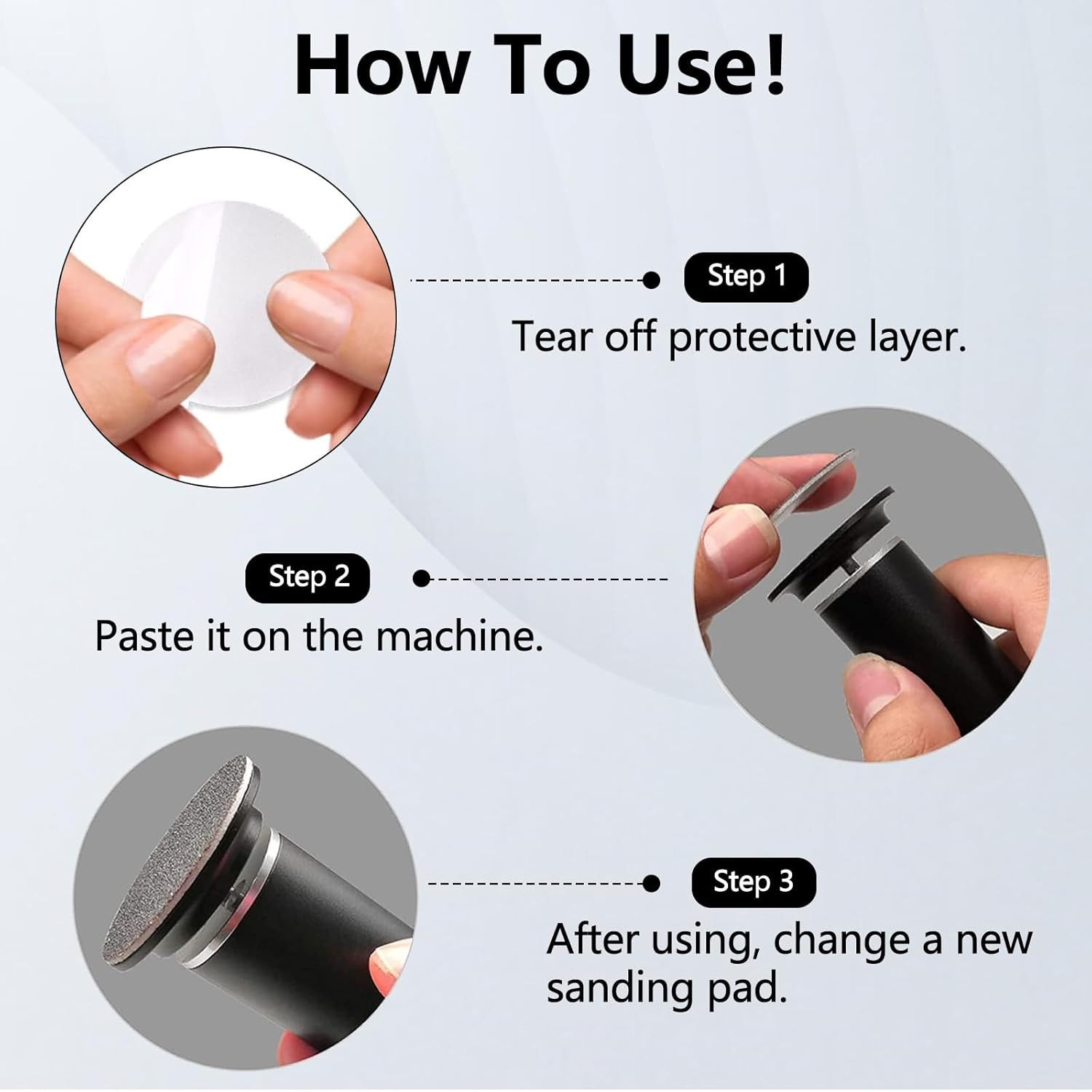 How To Use!

Step 1
Tear off protective layer.

Step 2
Paste it on the machine.

Step 3
After using, change a new sanding pad.