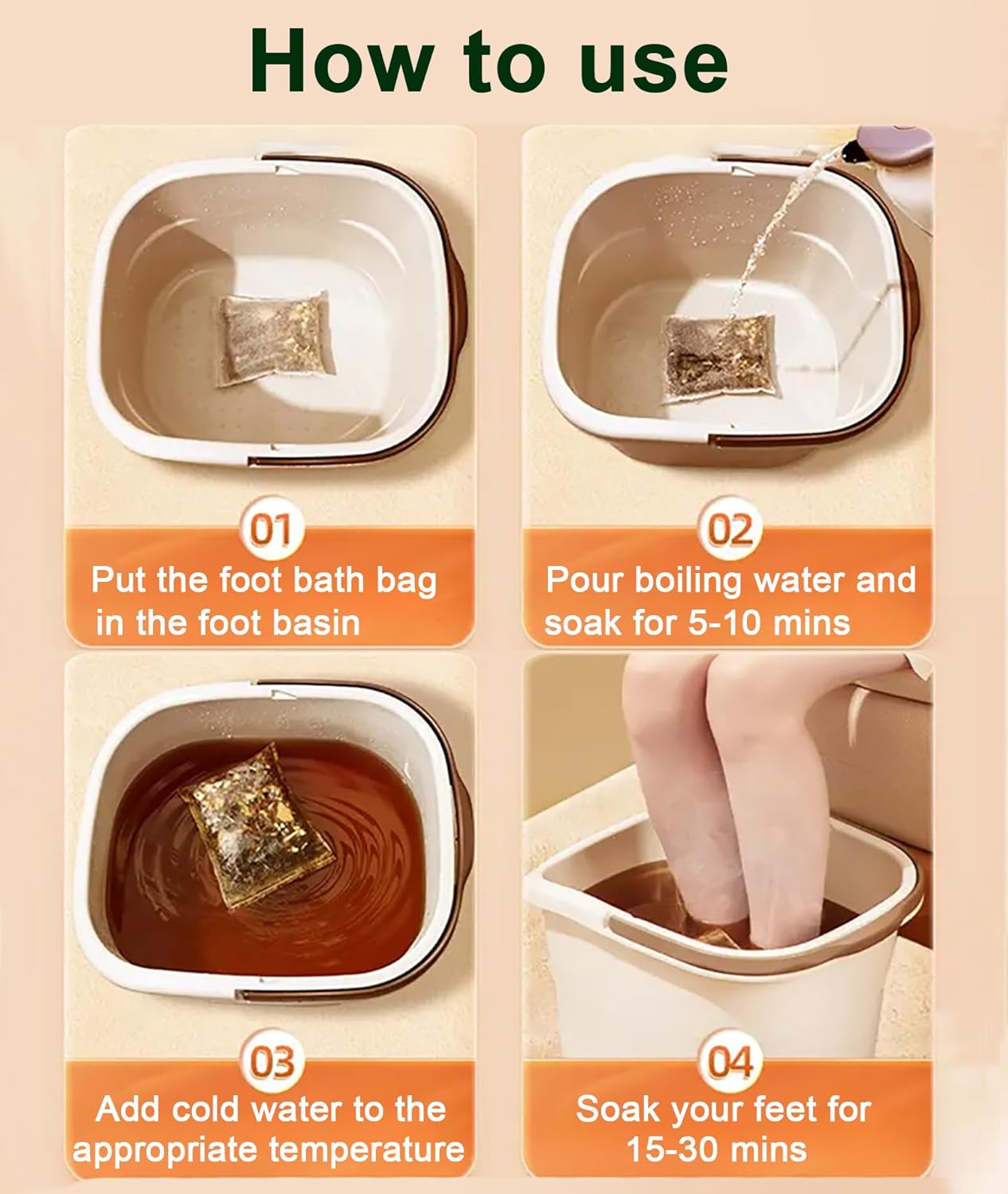 How to use

01
Put the foot bath bag in the foot basin

02
Pour boiling water and soak for 5-10 mins

03
Add cold water to the appropriate temperature

04
Soak your feet for 15-30 mins