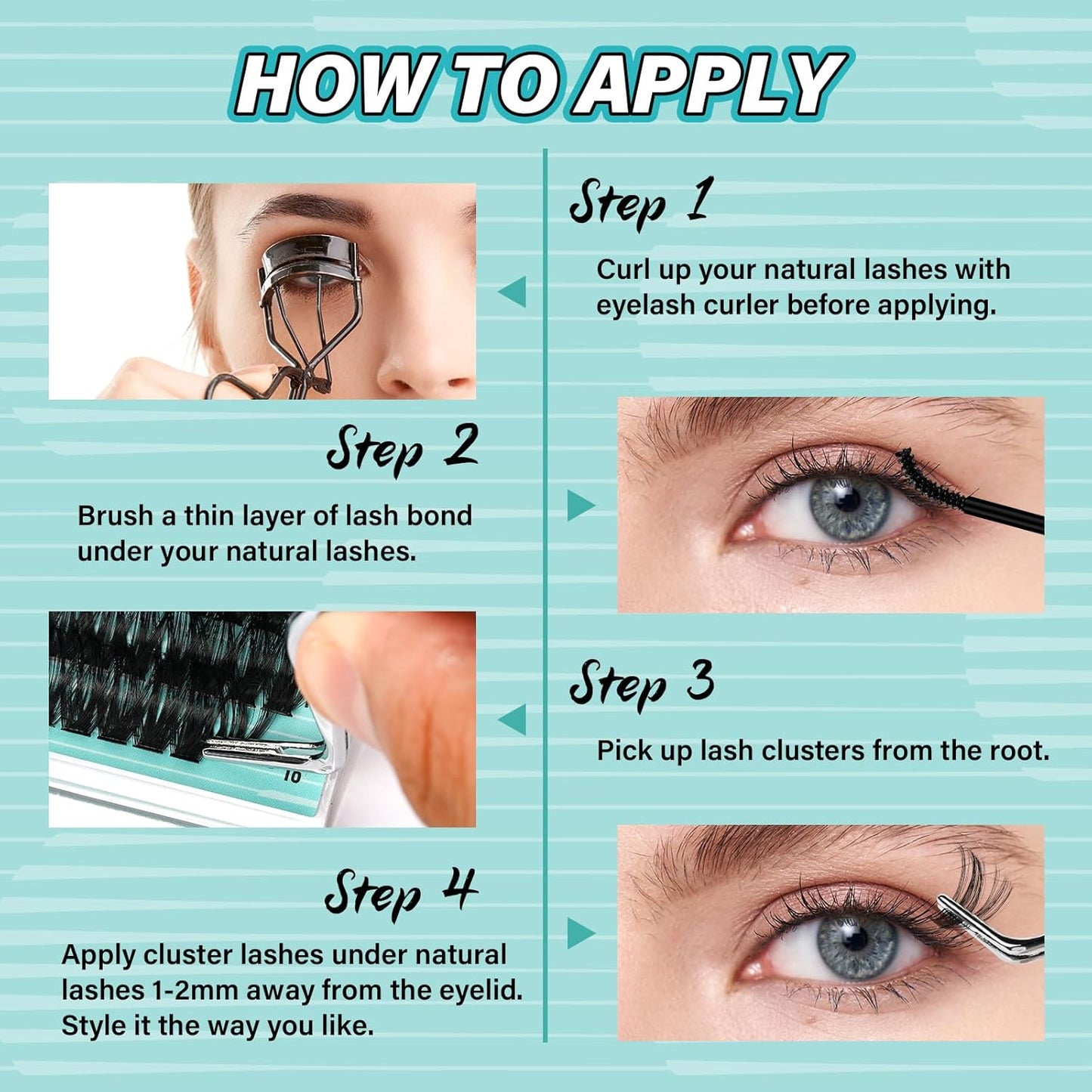 HOW TO APPLY

Step 1

Curl up your natural lashes with eyelash curler before applying.

Step 2

Brush a thin layer of lash bond under your natural lashes.

10

Step 3

Pick up lash clusters from the root.

Step 4

Apply cluster lashes under natural lashes 1-2mm away from the eyelid. Style it the way you like.