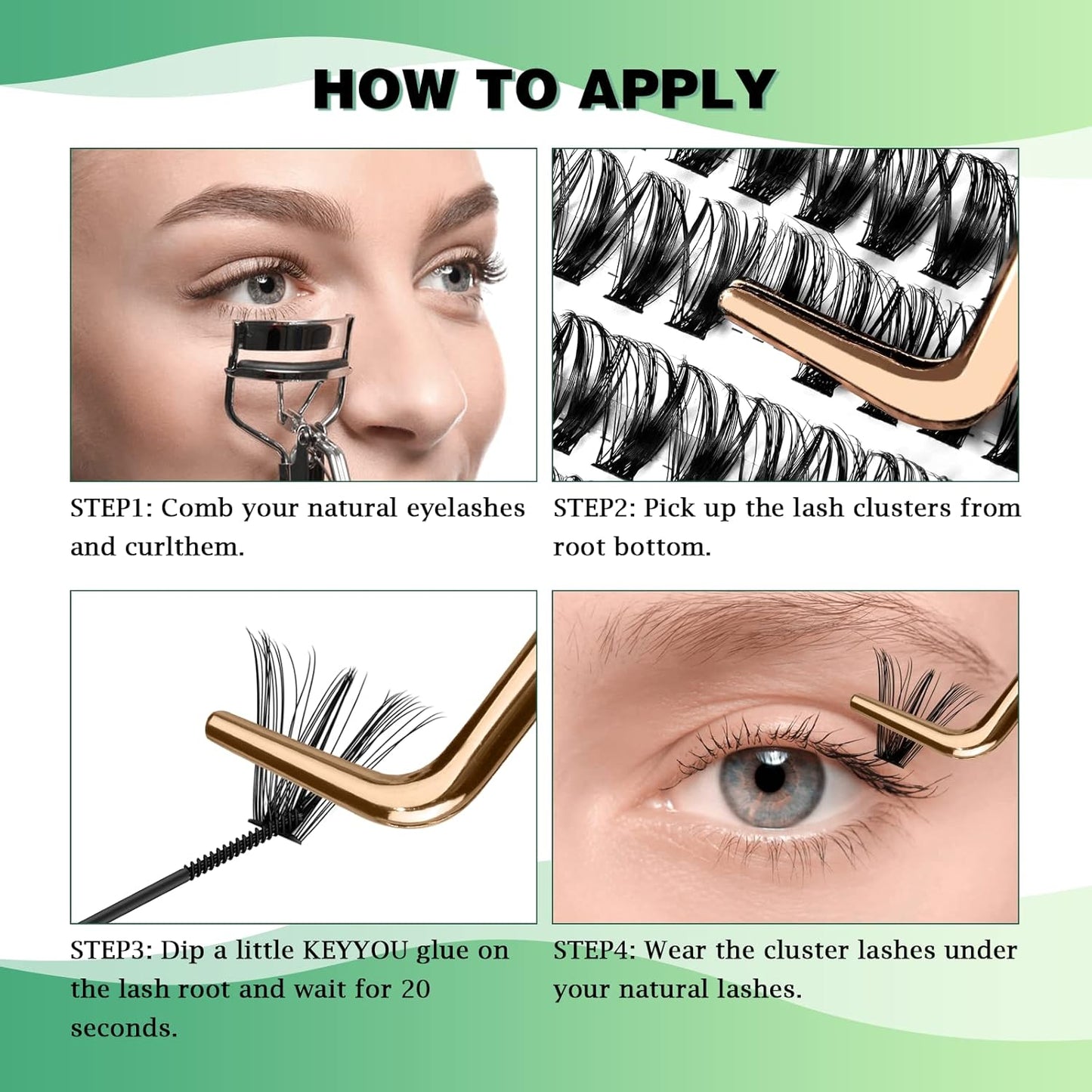 HOW TO APPLY

STEP1: Comb your natural eyelashes and curlthem.

STEP2: Pick up the lash clusters from root bottom.

STEP3: Dip a little KEYYOU glue on the lash root and wait for 20 seconds.

STEP4: Wear the cluster lashes under your natural lashes.