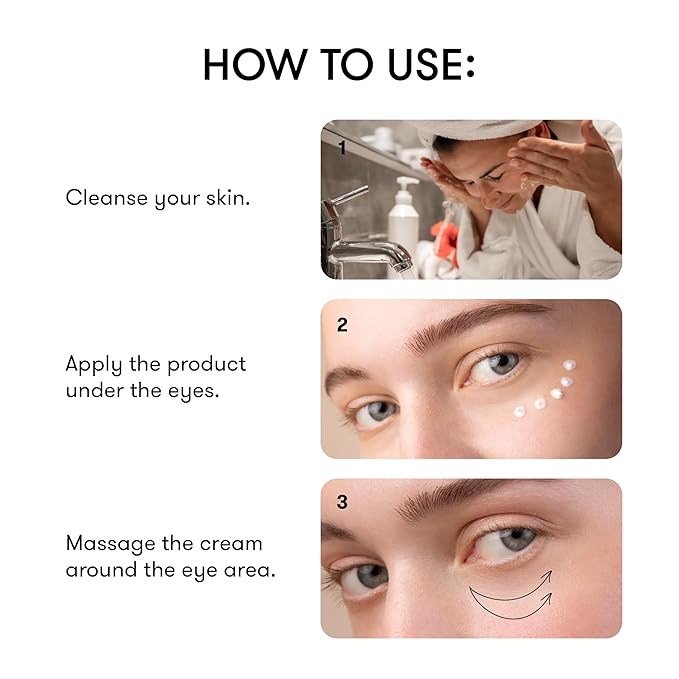 HOW TO USE:

Cleanse your skin.

1

Apply the product under the eyes.

2

Massage the cream around the eye area.

3