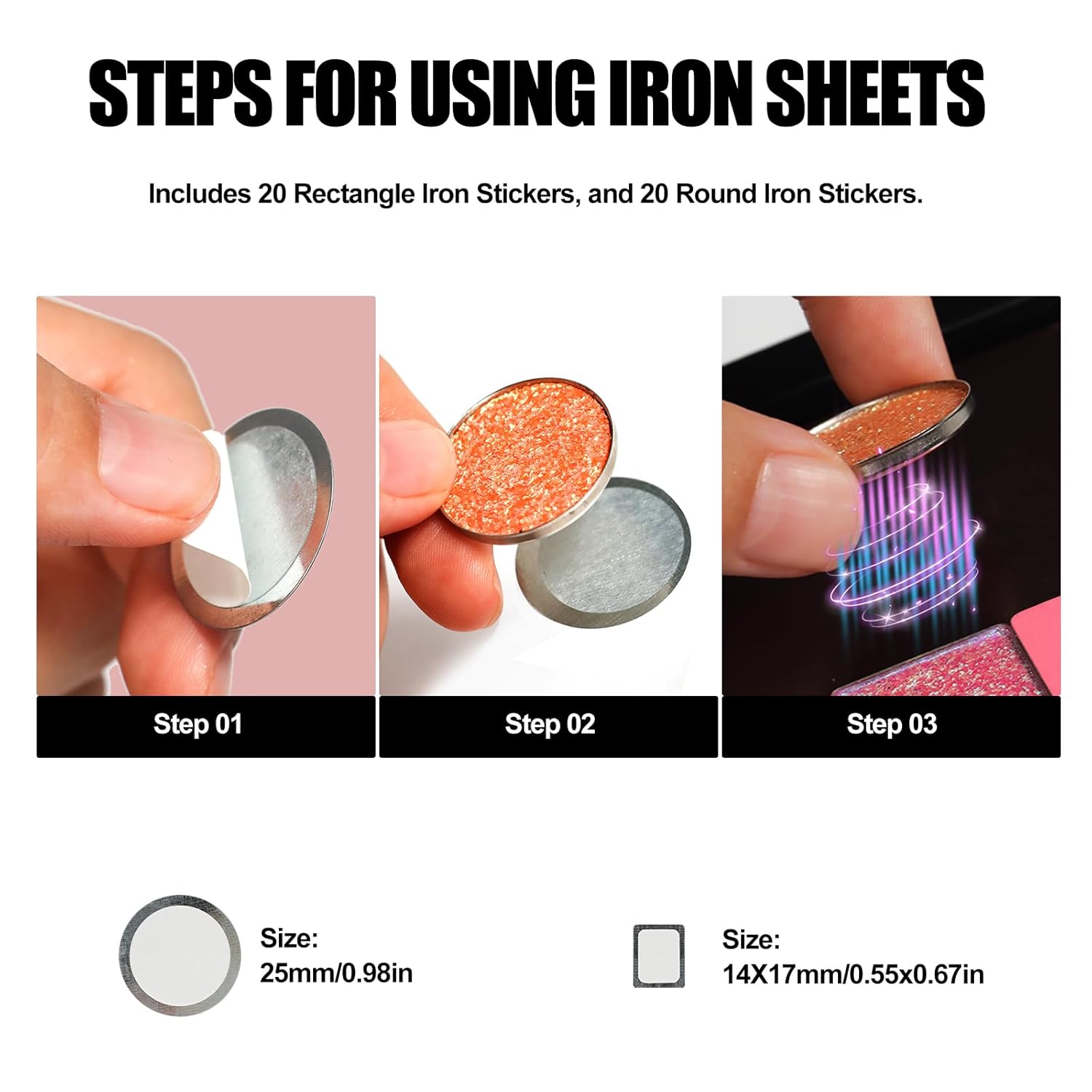 STEPS FOR USING IRON SHEETS

Includes 20 Rectangle Iron Stickers, and 20 Round Iron Stickers.

Step 01

Step 02

Step 03

Size:
25mm/0.98in

Size:
14X17mm/0.55x0.67in