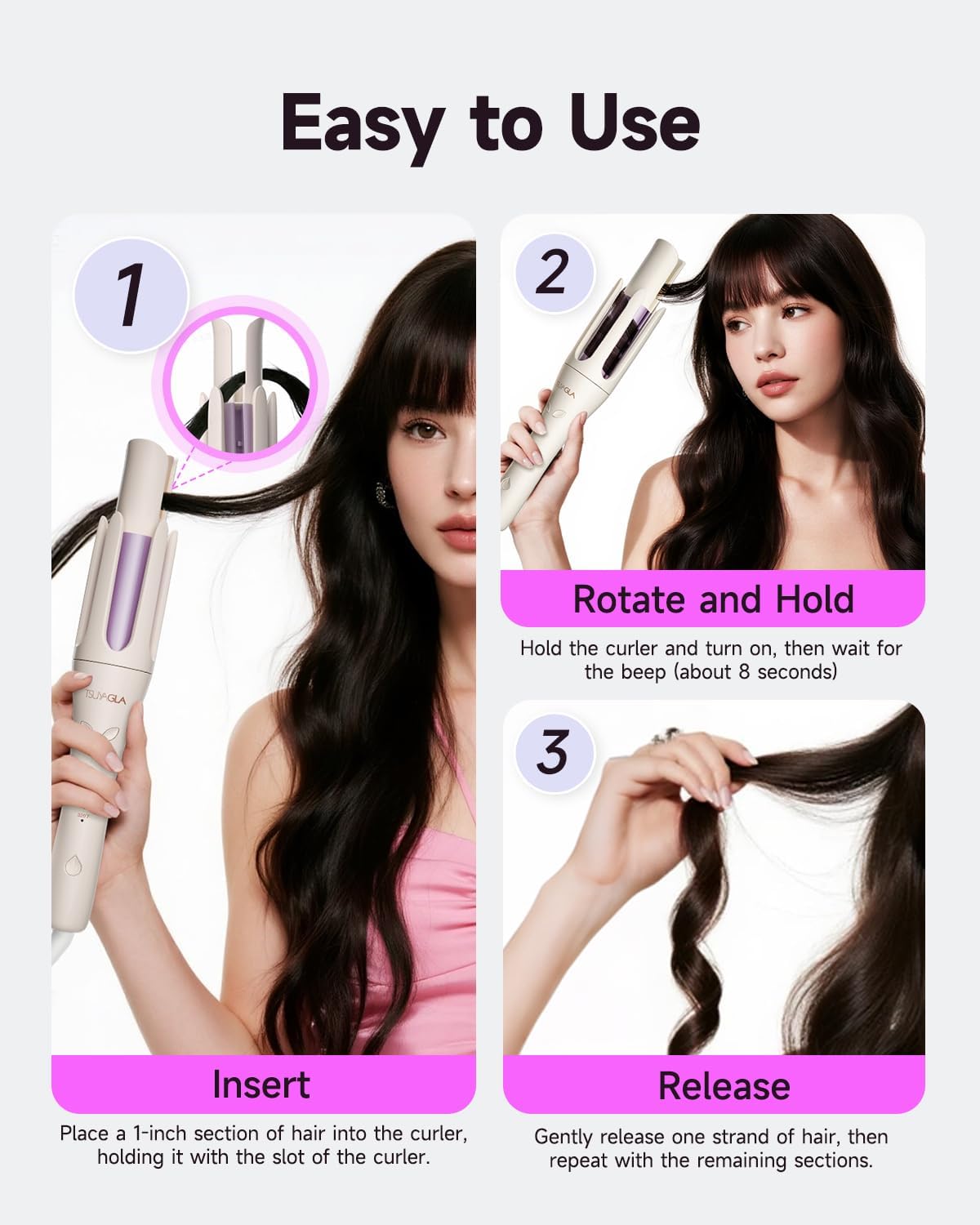 Easy to Use

1

TSUYAGLA

Insert

Place a 1-inch section of hair into the curler, holding it with the slot of the curler.

2

TSUYAGLA

Rotate and Hold

Hold the curler and turn on, then wait for the beep (about 8 seconds)

3

Release

Gently release one strand of hair, then repeat with the remaining sections.