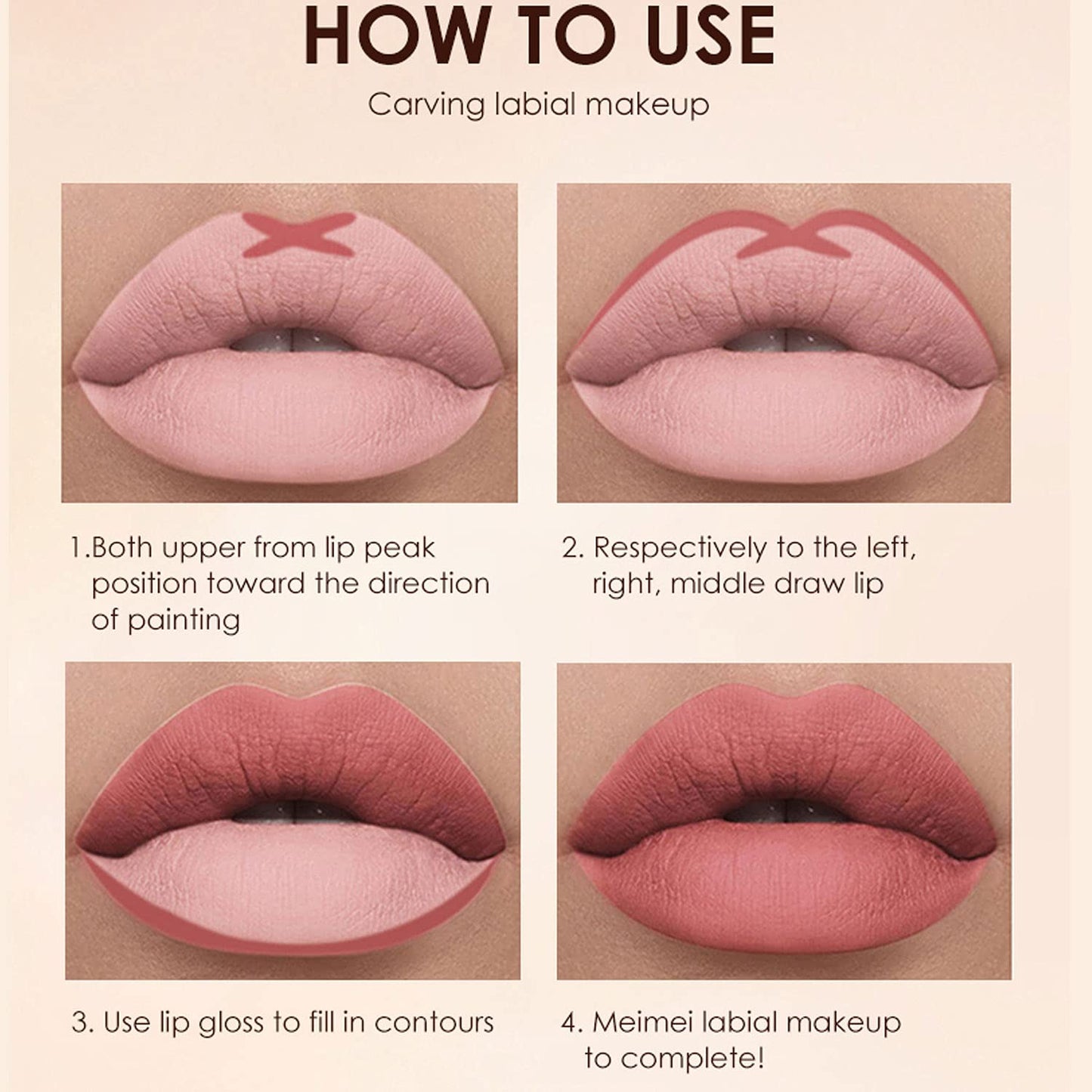 HOW TO USE

Carving labial makeup

1.Both upper from lip peak position toward the direction of painting

2. Respectively to the left, right, middle draw lip

3. Use lip gloss to fill in contours

4. Meimei labial makeup to complete!