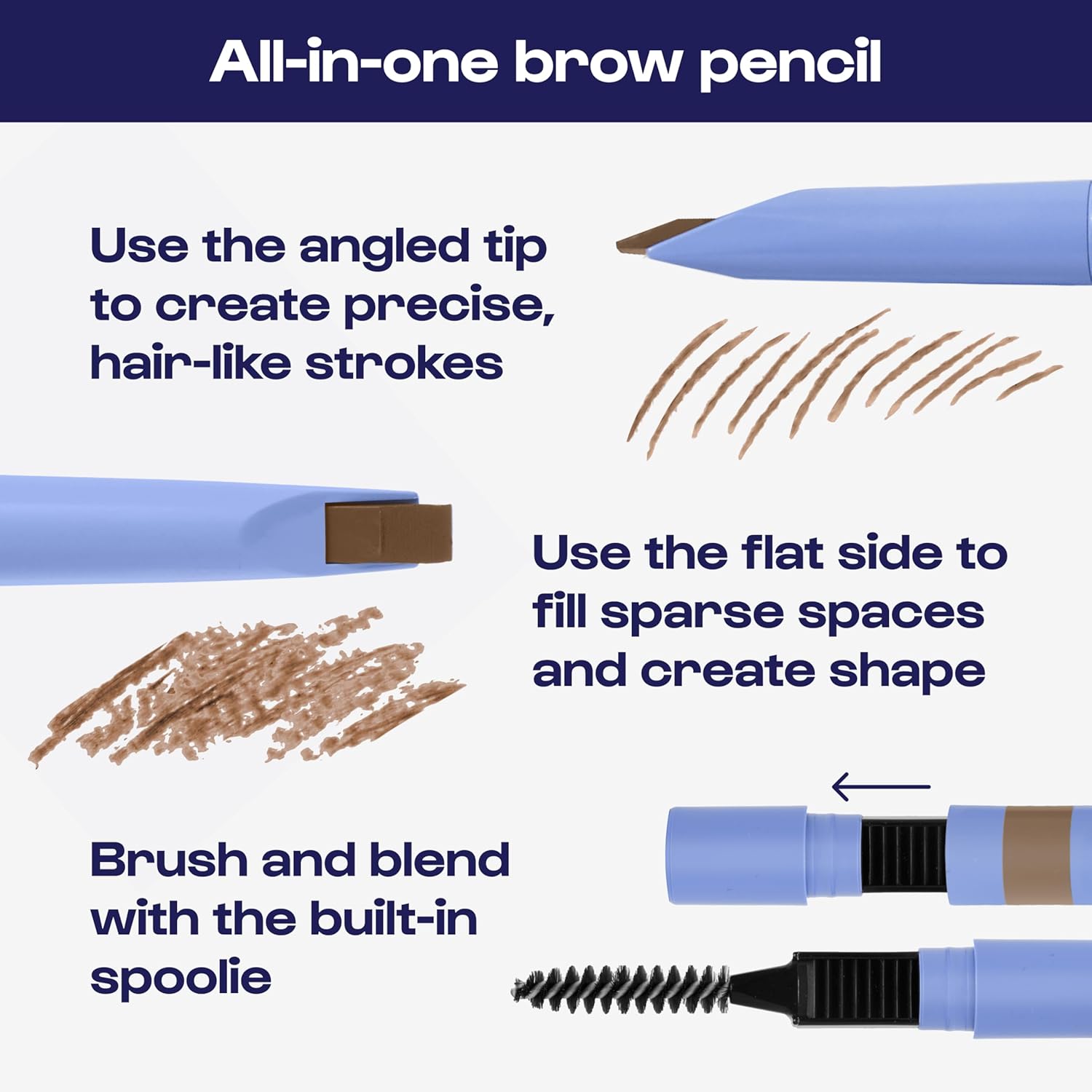 All-in-one brow pencil

Use the angled tip to create precise, hair-like strokes

Use the flat side to fill sparse spaces and create shape

Brush and blend with the built-in spoolie