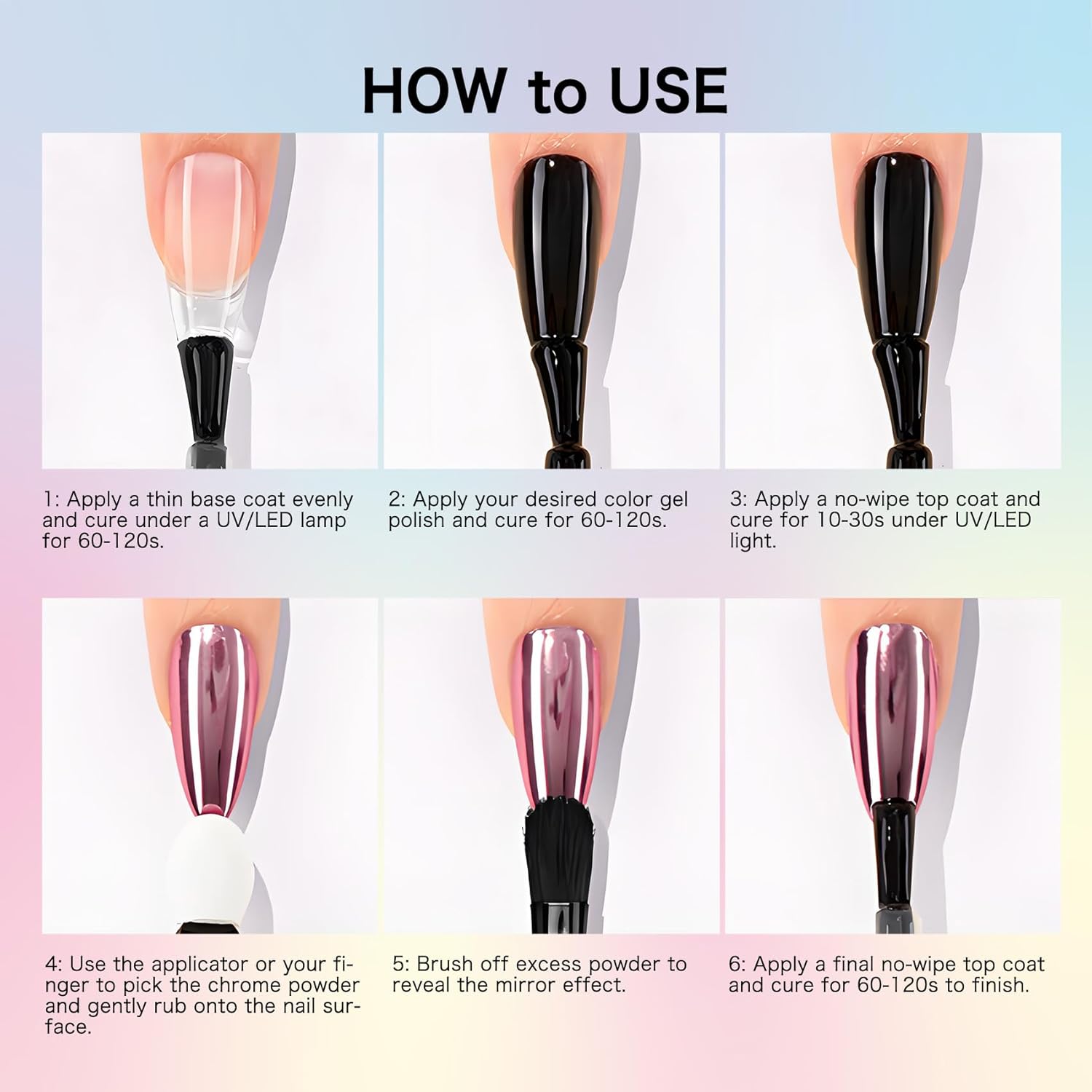 HOW to USE

1: Apply a thin base coat evenly and cure under a UV/LED lamp for 60-120s.

2: Apply your desired color gel polish and cure for 60-120s.

3: Apply a no-wipe top coat and cure for 10-30s under UV/LED light.

4: Use the applicator or your finger to pick the chrome powder and gently rub onto the nail surface.

5: Brush off excess powder to reveal the mirror effect.

6: Apply a final no-wipe top coat and cure for 60-120s to finish.