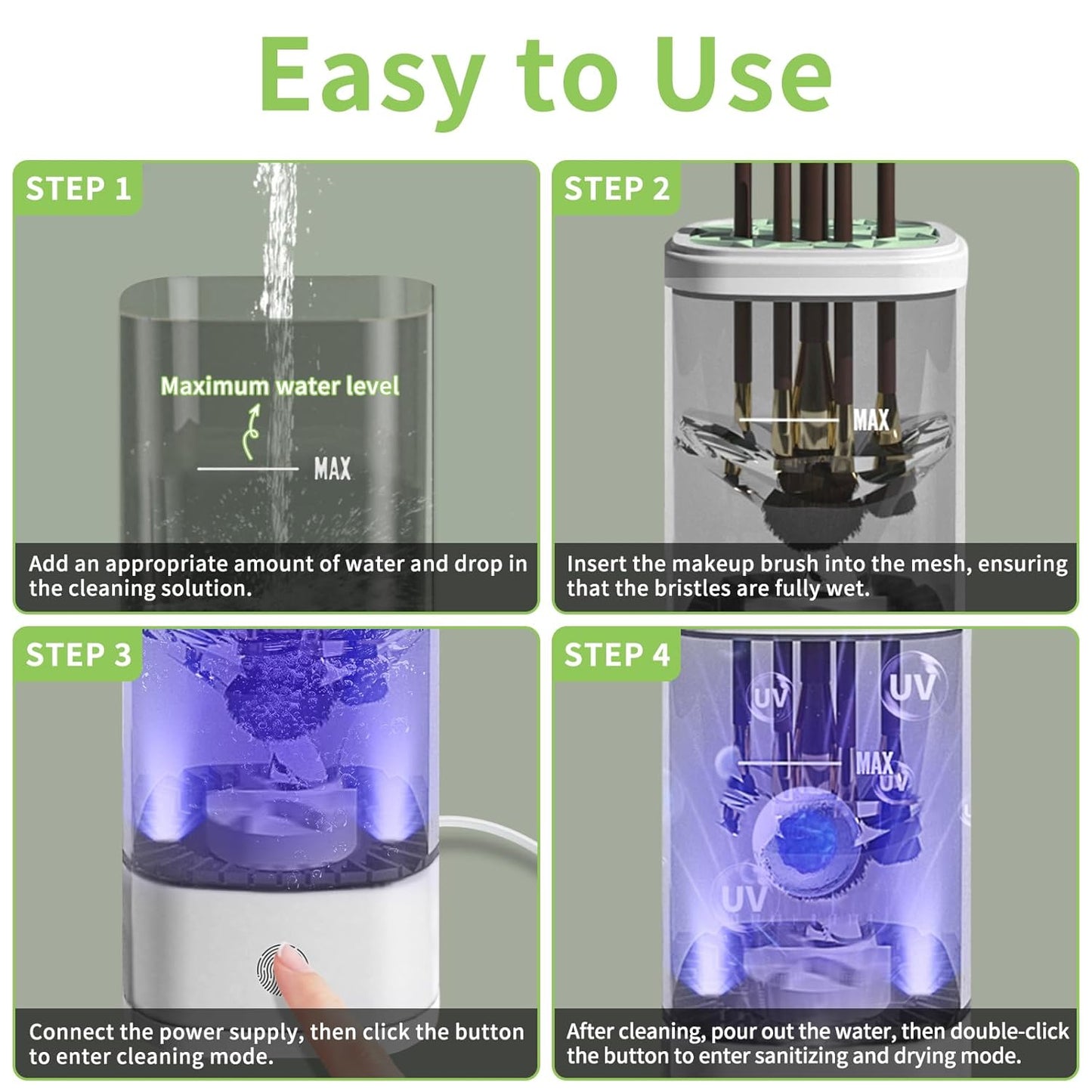 Easy to Use

STEP 1

Maximum water level

MAX

Add an appropriate amount of water and drop in the cleaning solution.

STEP 2

MAX

Insert the makeup brush into the mesh, ensuring that the bristles are fully wet.

STEP 3

Connect the power supply, then click the button to enter cleaning mode.

STEP 4

UV

UV

MAX

UV

UV

After cleaning, pour out the water, then double-click the button to enter sanitizing and drying mode.