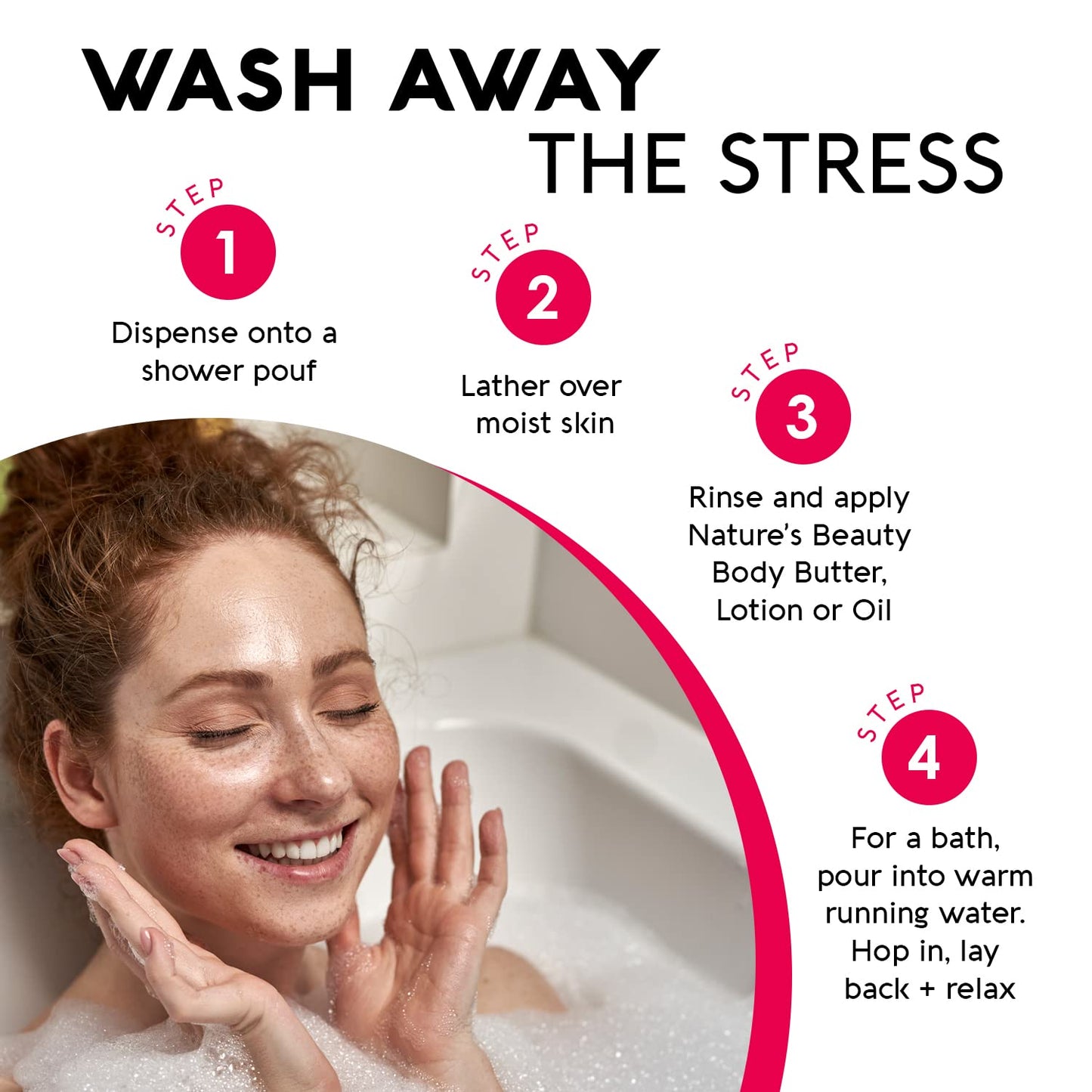 WASH AWAY THE STRESS

STEP 1
Dispense onto a shower pouf

STEP 2
Lather over moist skin

STEP 3
Rinse and apply Nature's Beauty Body Butter, Lotion or Oil

STEP 4
For a bath, pour into warm running water. Hop in, lay back + relax