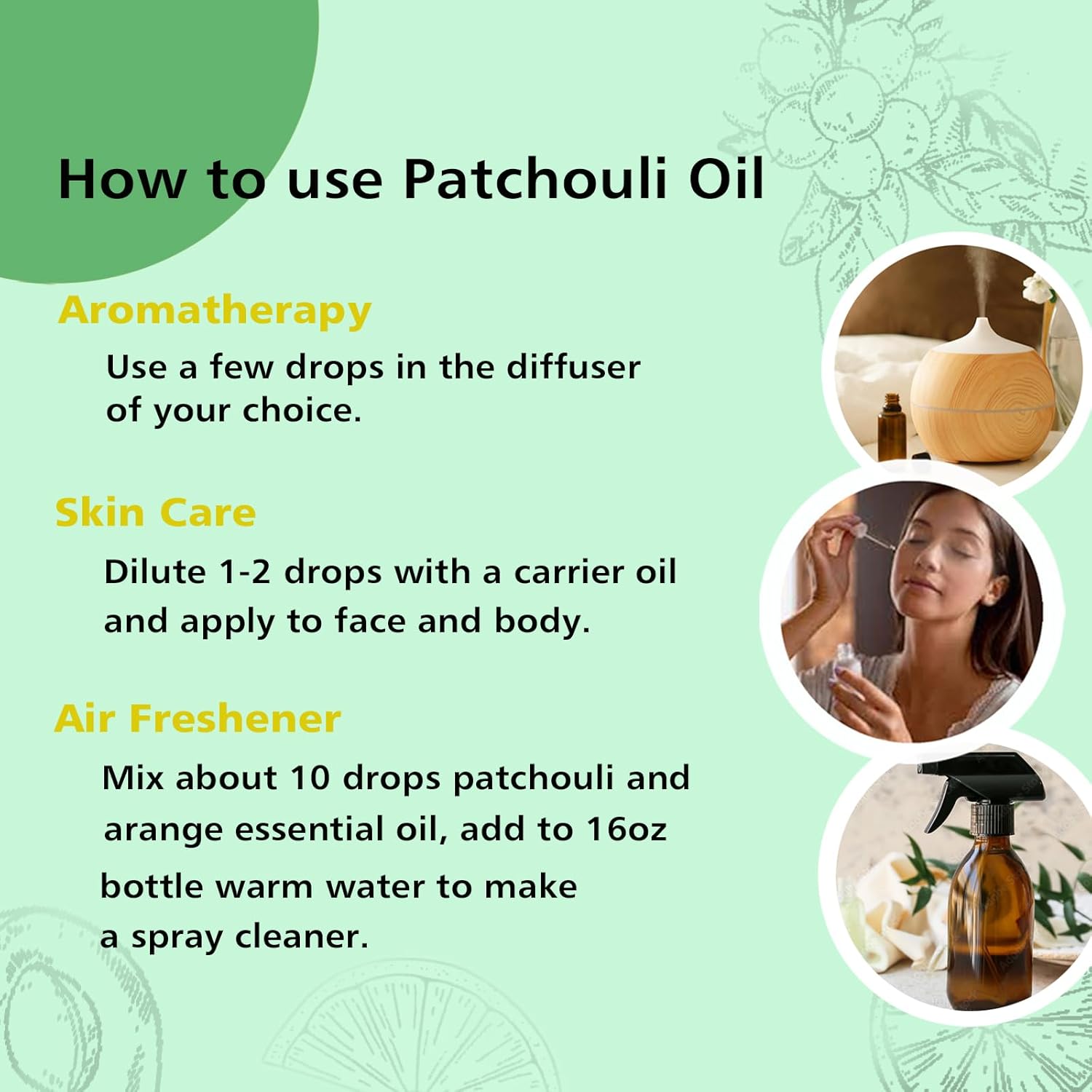 How to use Patchouli Oil

Aromatherapy

Use a few drops in the diffuser of your choice.

Skin Care

Dilute 1-2 drops with a carrier oil and apply to face and body.

Air Freshener

Mix about 10 drops patchouli and arange essential oil, add to 16oz bottle warm water to make a spray cleaner.