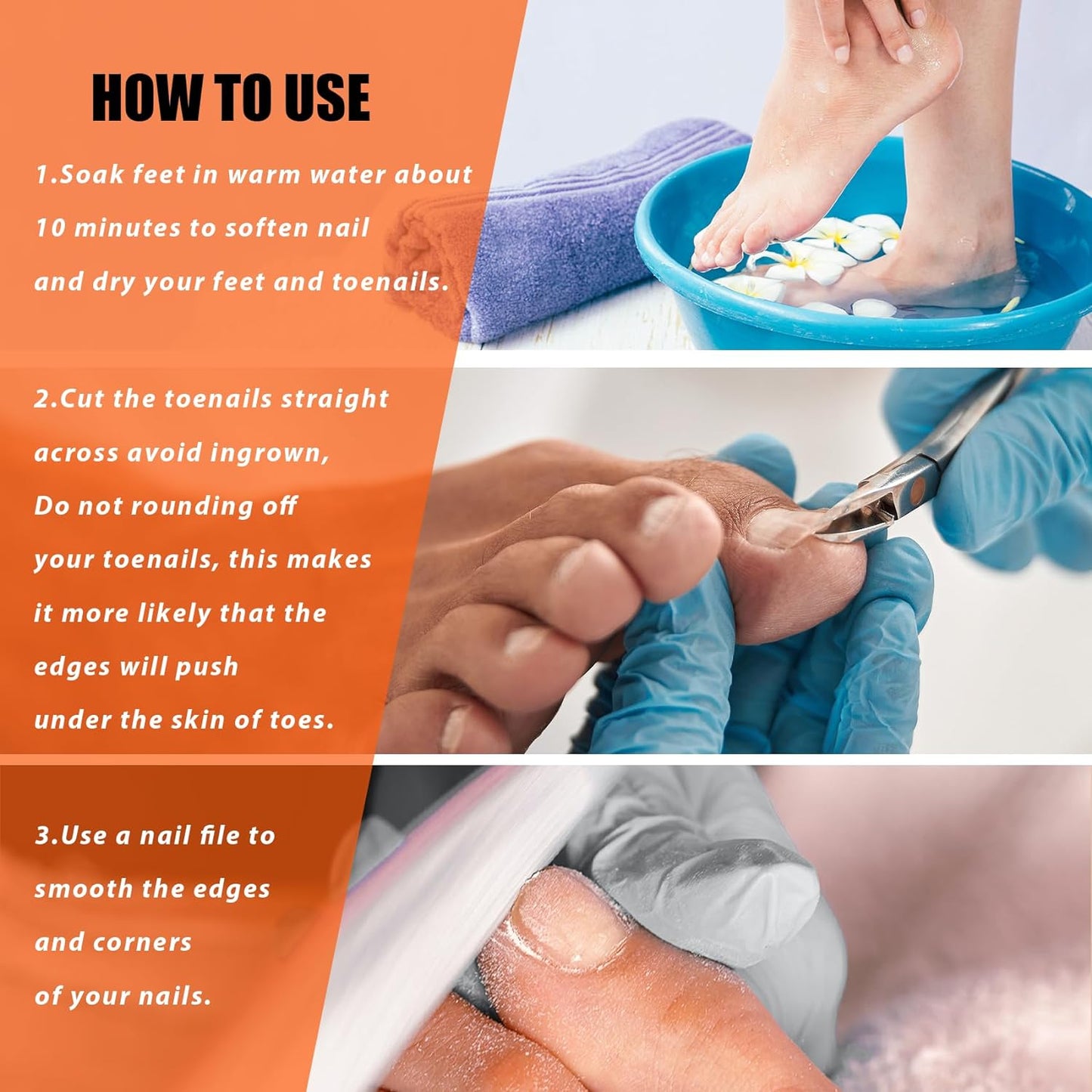 HOW TO USE

1.Soak feet in warm water about 10 minutes to soften nail and dry your feet and toenails.

2.Cut the toenails straight across avoid ingrown, Do not rounding off your toenails, this makes it more likely that the edges will push under the skin of toes.

3.Use a nail file to smooth the edges and corners of your nails.