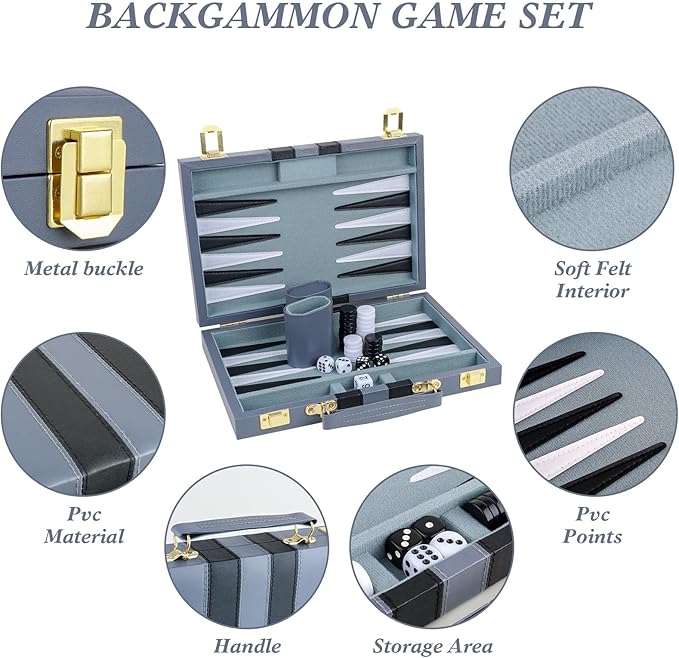 BACKGAMMON GAME SET

Metal buckle

Soft Felt Interior

Pvc Material

Pvc Points

Handle

Storage Area