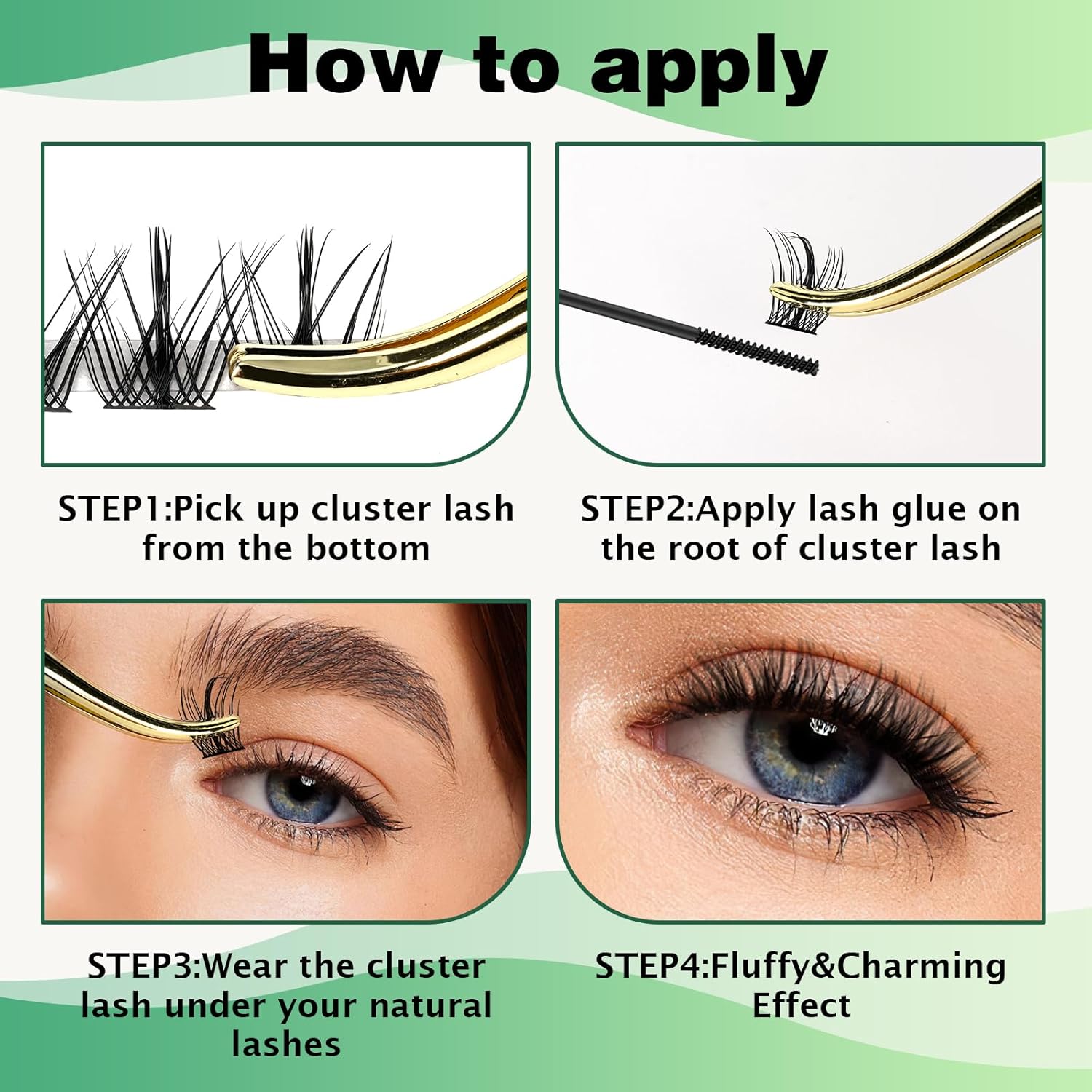 How to apply

STEP1:Pick up cluster lash from the bottom

STEP2:Apply lash glue on the root of cluster lash

STEP3:Wear the cluster lash under your natural lashes

STEP4:Fluffy&Charming Effect