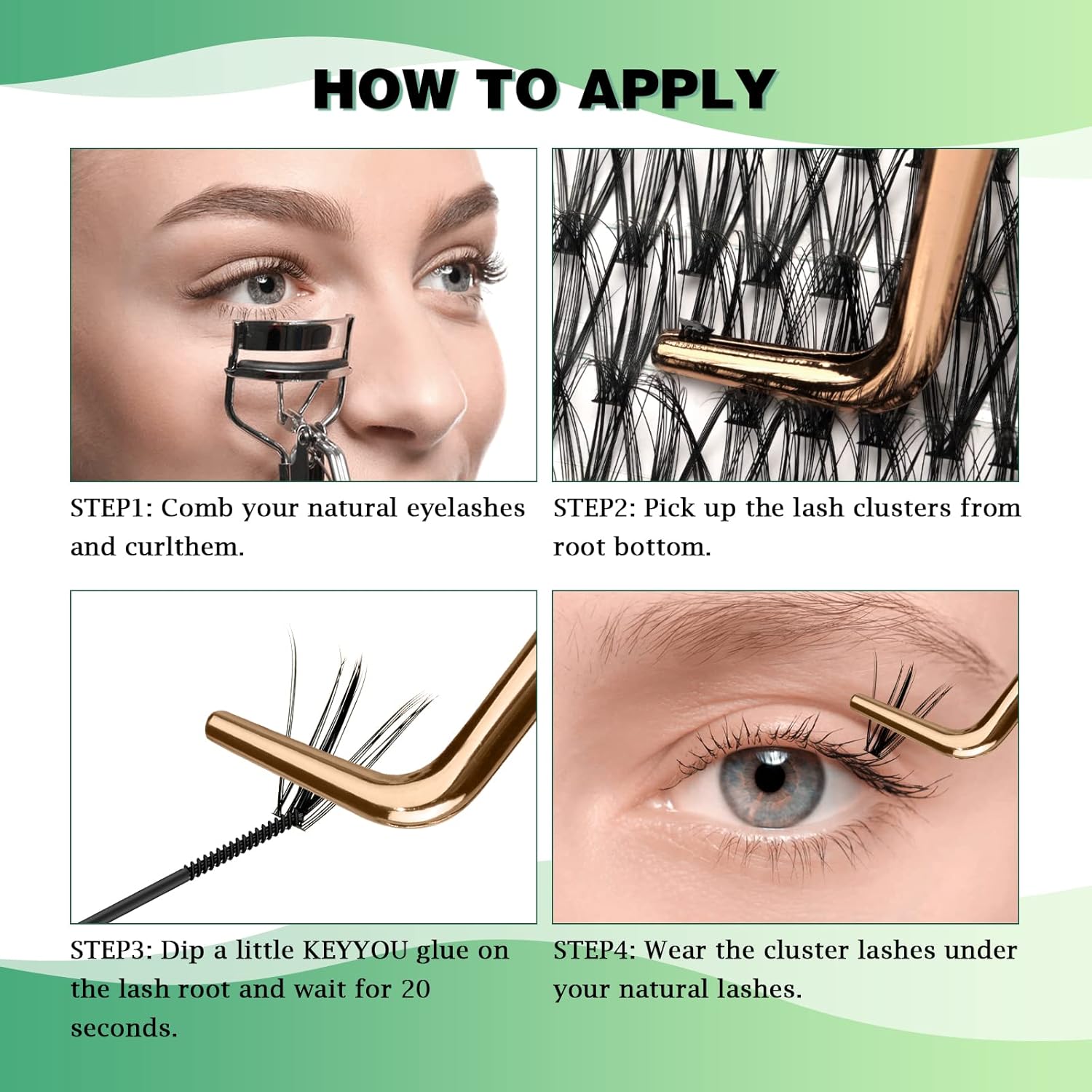 HOW TO APPLY

STEP1: Comb your natural eyelashes and curlthem.

STEP2: Pick up the lash clusters from root bottom.

STEP3: Dip a little KEYYOU glue on the lash root and wait for 20 seconds.

STEP4: Wear the cluster lashes under your natural lashes.