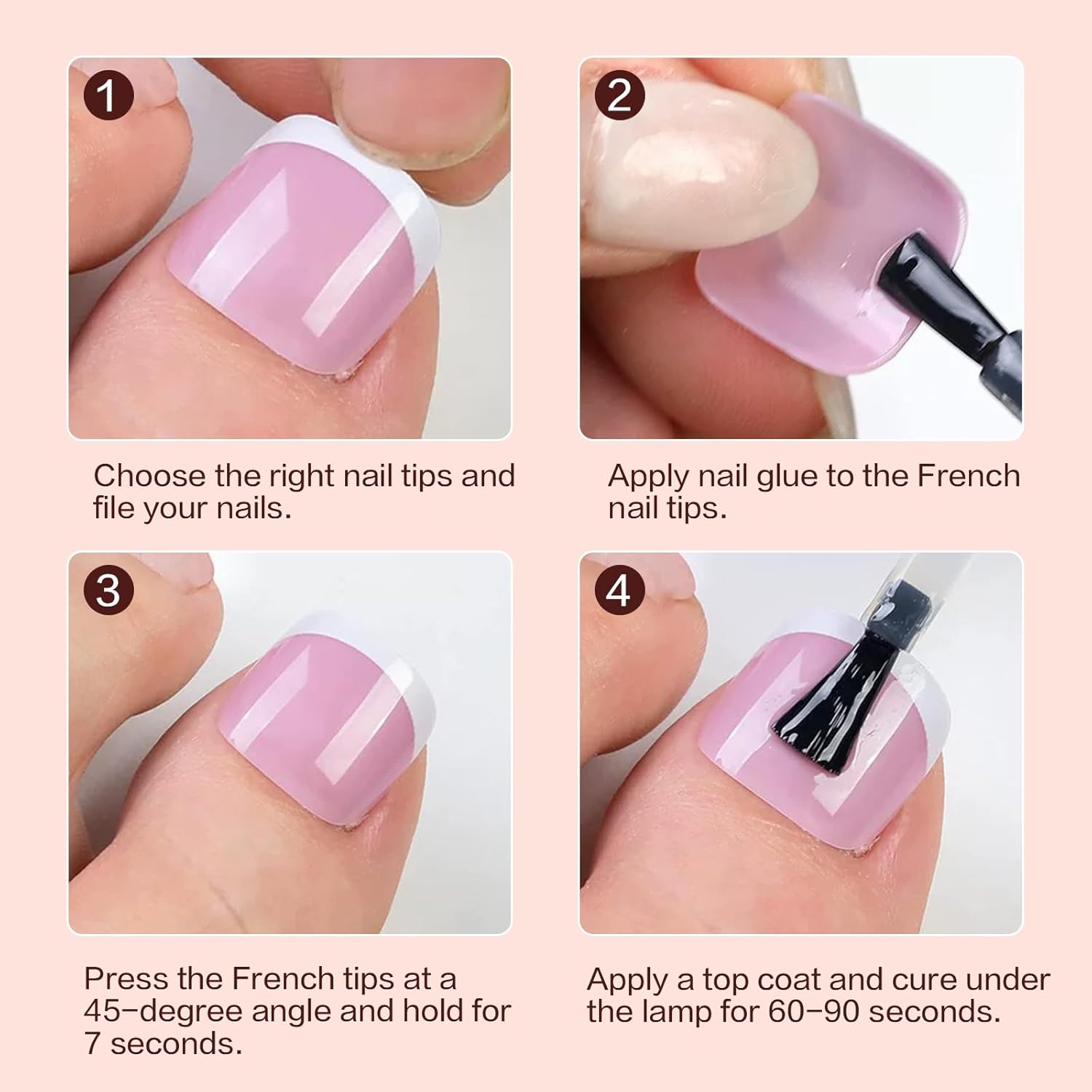 1

Choose the right nail tips and file your nails.

2

Apply nail glue to the French nail tips.

3

Press the French tips at a 45-degree angle and hold for 7 seconds.

4

Apply a top coat and cure under the lamp for 60-90 seconds.