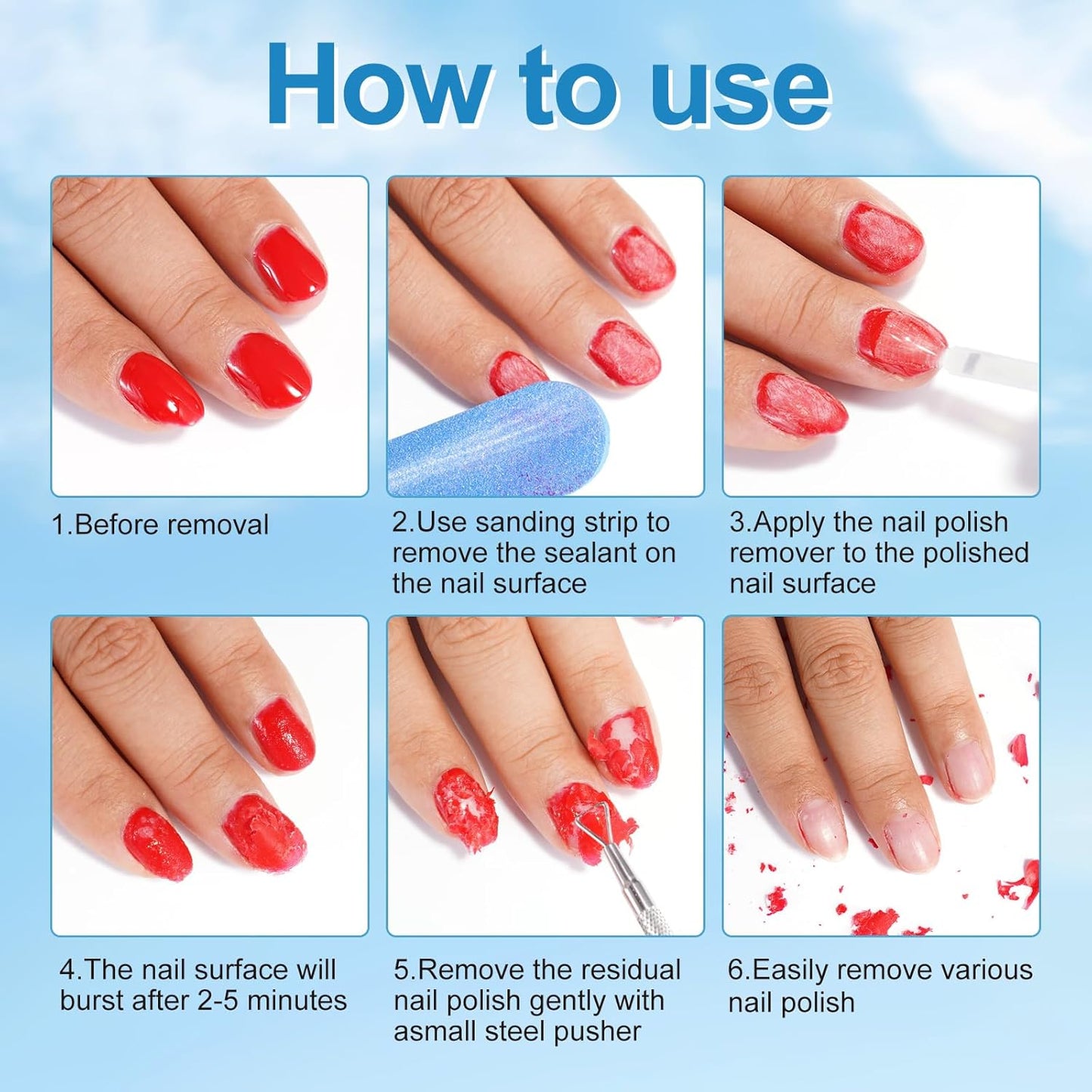 How to use

1.Before removal

2.Use sanding strip to remove the sealant on the nail surface

3.Apply the nail polish remover to the polished nail surface

4.The nail surface will burst after 2-5 minutes

5.Remove the residual nail polish gently with asmall steel pusher

6.Easily remove various nail polish