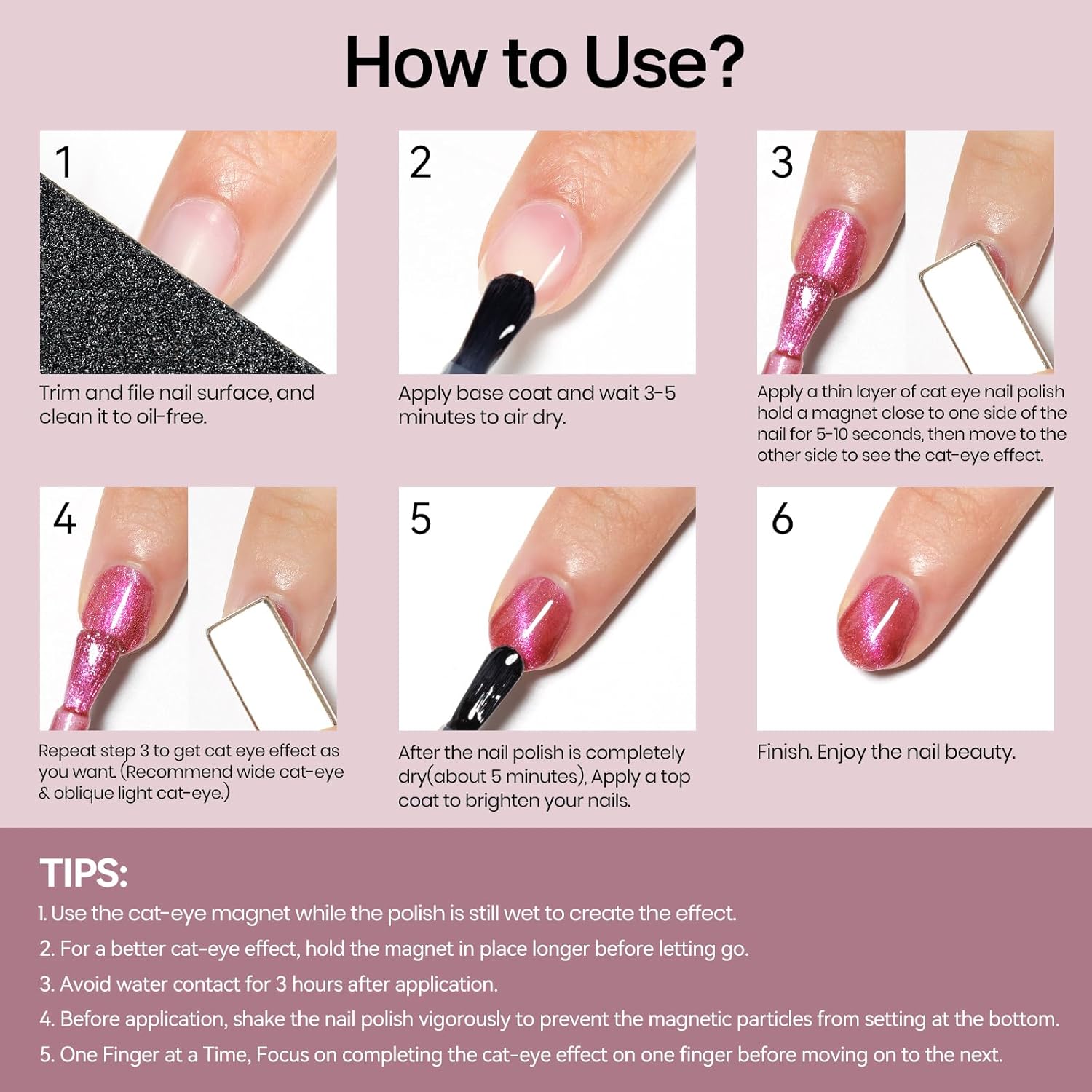 How to Use?

1

Trim and file nail surface, and clean it to oil-free.

2

Apply base coat and wait 3-5 minutes to air dry.

3

Apply a thin layer of cat eye nail polish hold a magnet close to one side of the nail for 5-10 seconds, then move to the other side to see the cat-eye effect.

4

Repeat step 3 to get cat eye effect as you want. (Recommend wide cat-eye & oblique light cat-eye.)

5

After the nail polish is completely dry(about 5 minutes), Apply a top coat to brighten your nails.

6

Finish. Enjoy the nail beauty.

TIPS:

1. Use the cat-eye magnet while the polish is still wet to create the effect.

2. For a better cat-eye effect, hold the magnet in place longer before letting go.

3. Avoid water contact for 3 hours after application.

4. Before application, shake the nail polish vigorously to prevent the magnetic particles from setting at the bottom.

5. One Finger at a Time, Focus on completing the cat-eye effect on one finger before moving on to the next.