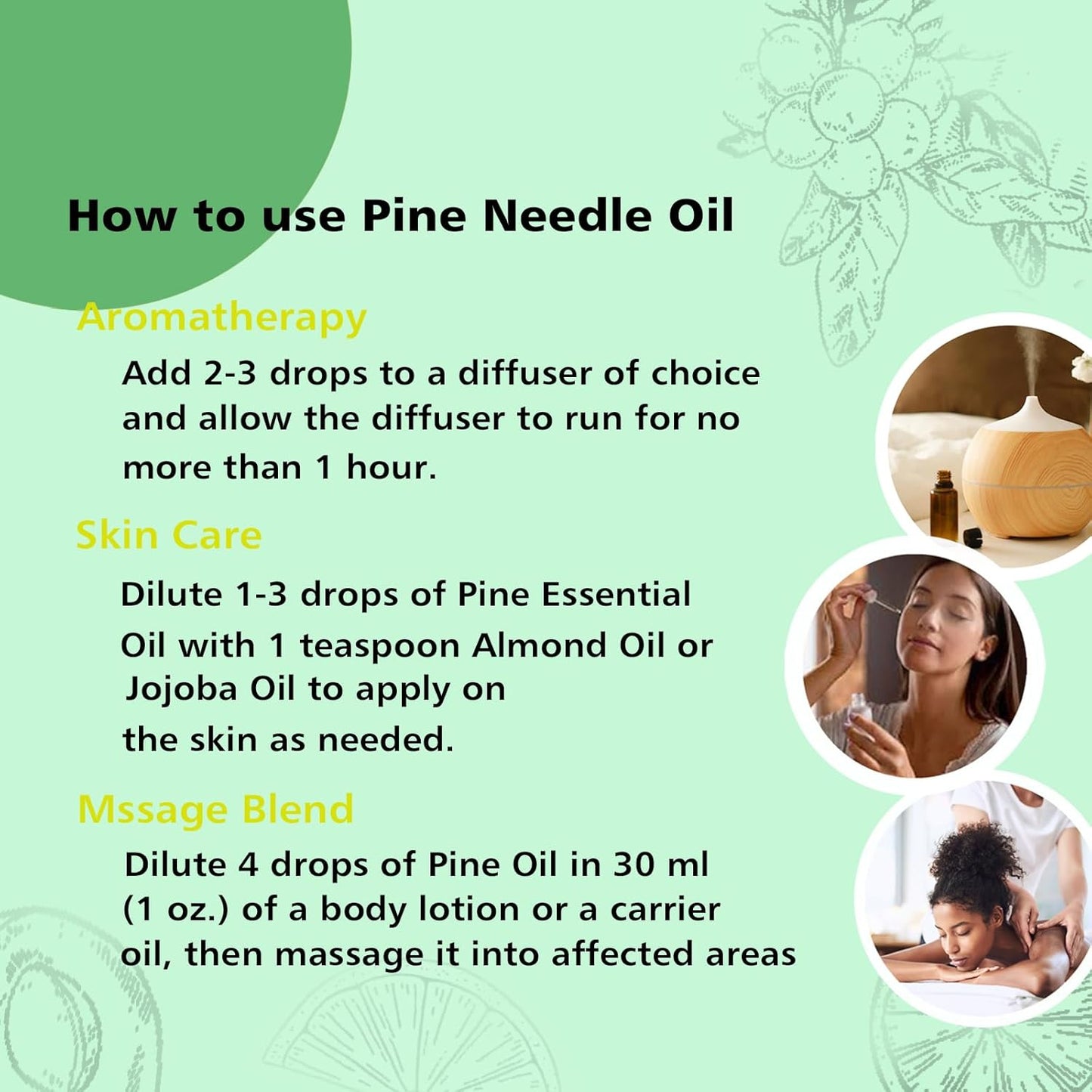 How to use Pine Needle Oil

Aromatherapy

Add 2-3 drops to a diffuser of choice and allow the diffuser to run for no more than 1 hour.

Skin Care

Dilute 1-3 drops of Pine Essential Oil with 1 teaspoon Almond Oil or Jojoba Oil to apply on the skin as needed.

Mssage Blend

Dilute 4 drops of Pine Oil in 30 ml (1 oz.) of a body lotion or a carrier oil, then massage it into affected areas