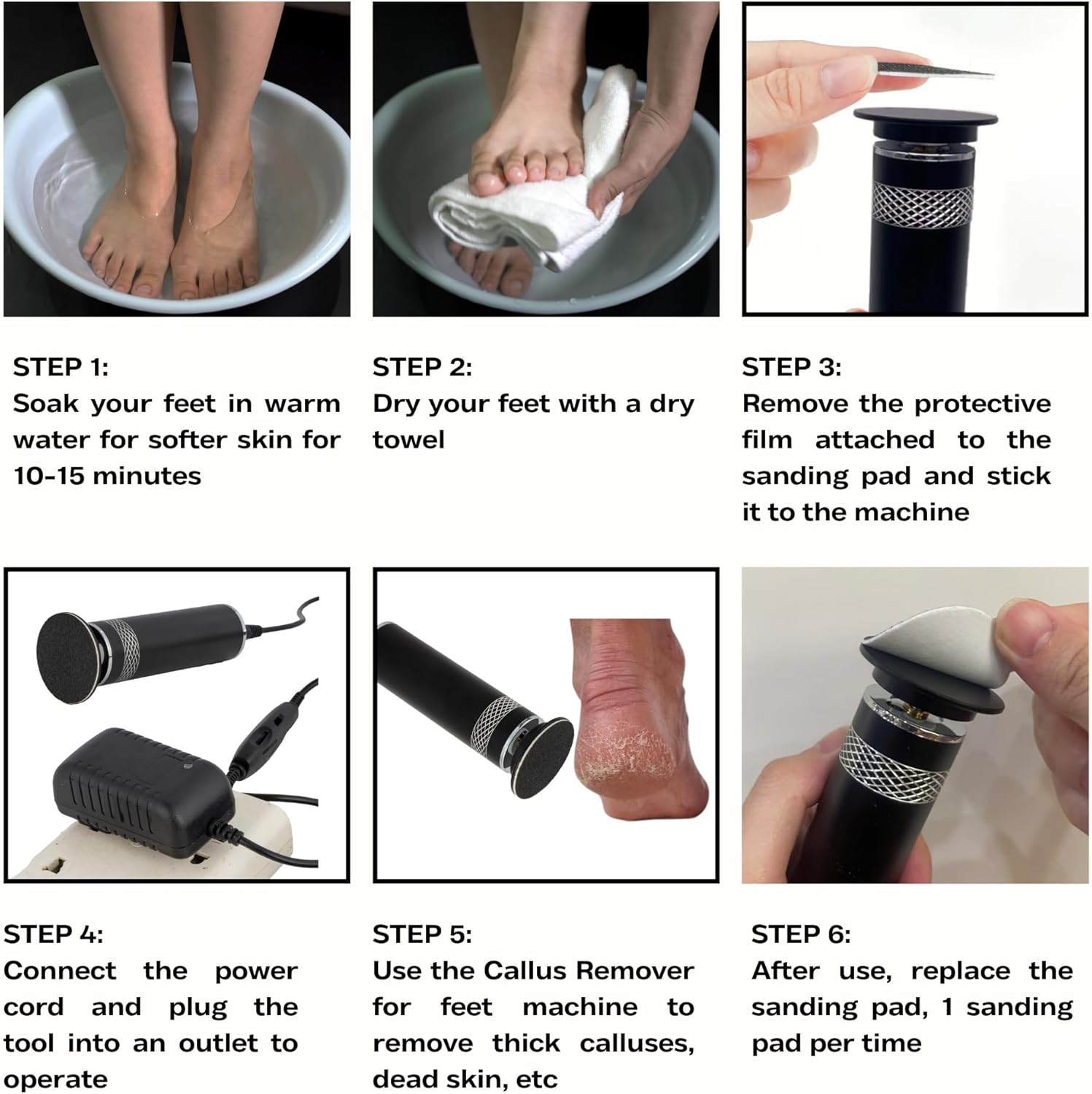 STEP 1:
Soak your feet in warm water for softer skin for 10-15 minutes

STEP 2:
Dry your feet with a dry towel

STEP 3:
Remove the protective film attached to the sanding pad and stick it to the machine

STEP 4:
Connect the power cord and plug the tool into an outlet to operate

STEP 5:
Use the Callus Remover for feet machine to remove thick calluses, dead skin, etc

STEP 6:
After use, replace the sanding pad, 1 sanding pad per time