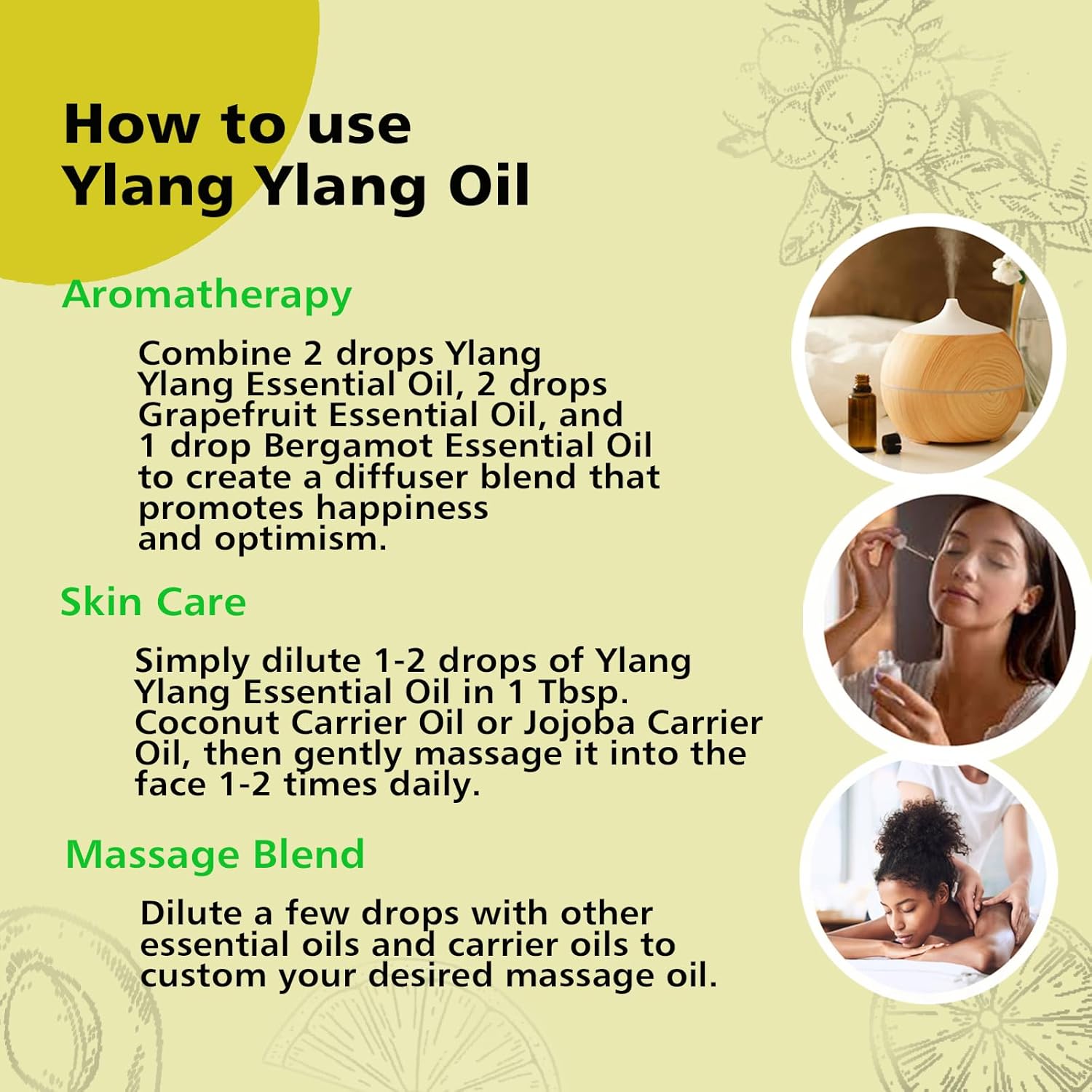 How to use Ylang Ylang Oil

Aromatherapy

Combine 2 drops Ylang Ylang Essential Oil, 2 drops Grapefruit Essential Oil, and 1 drop Bergamot Essential Oil to create a diffuser blend that promotes happiness and optimism.

Skin Care

Simply dilute 1-2 drops of Ylang Ylang Essential Oil in 1 Tbsp. Coconut Carrier Oil or Jojoba Carrier Oil, then gently massage it into the face 1-2 times daily.

Massage Blend

Dilute a few drops with other essential oils and carrier oils to custom your desired massage oil.