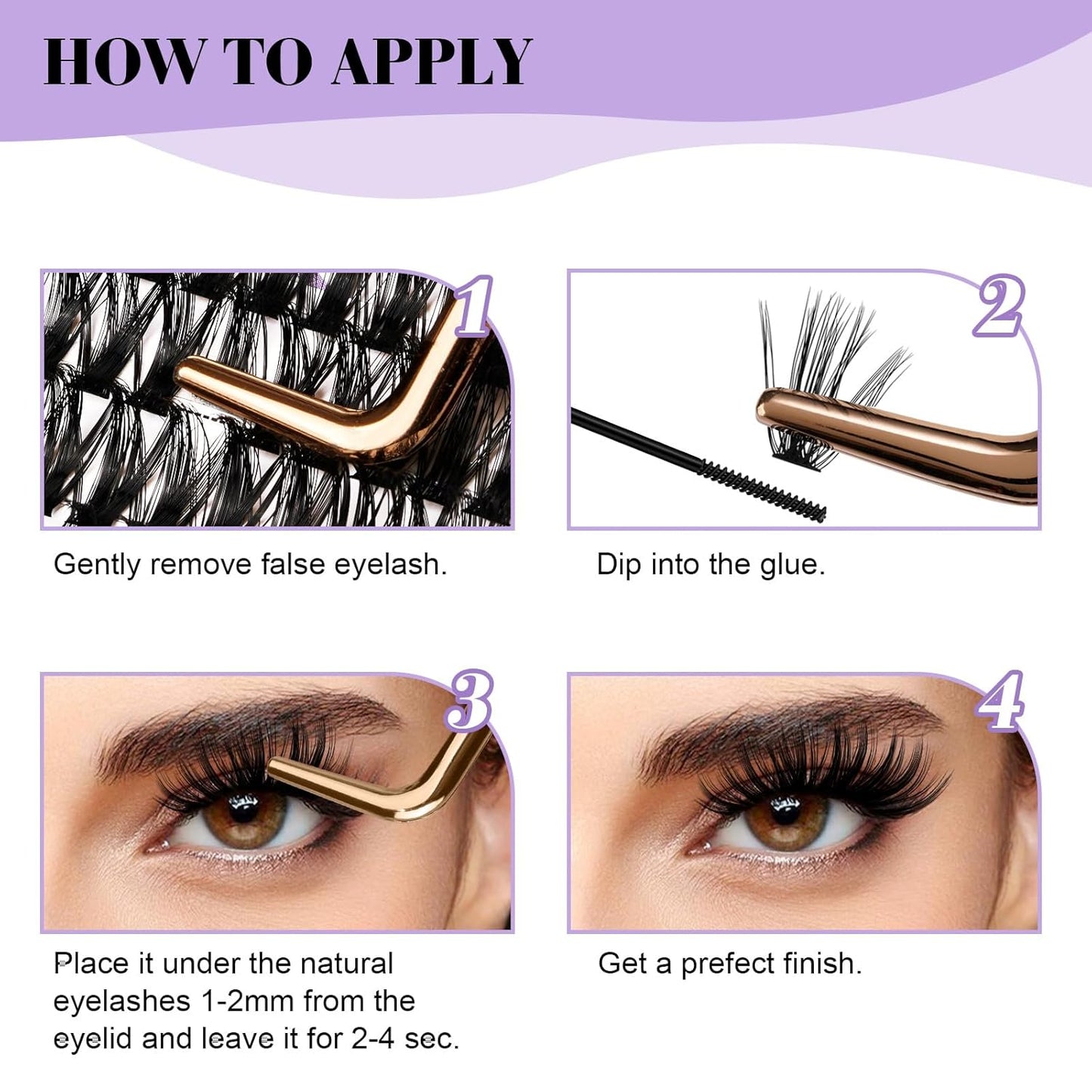 HOW TO APPLY

1

Gently remove false eyelash.

2

Dip into the glue.

3

Place it under the natural eyelashes 1-2mm from the eyelid and leave it for 2-4 sec.

4

Get a prefect finish.