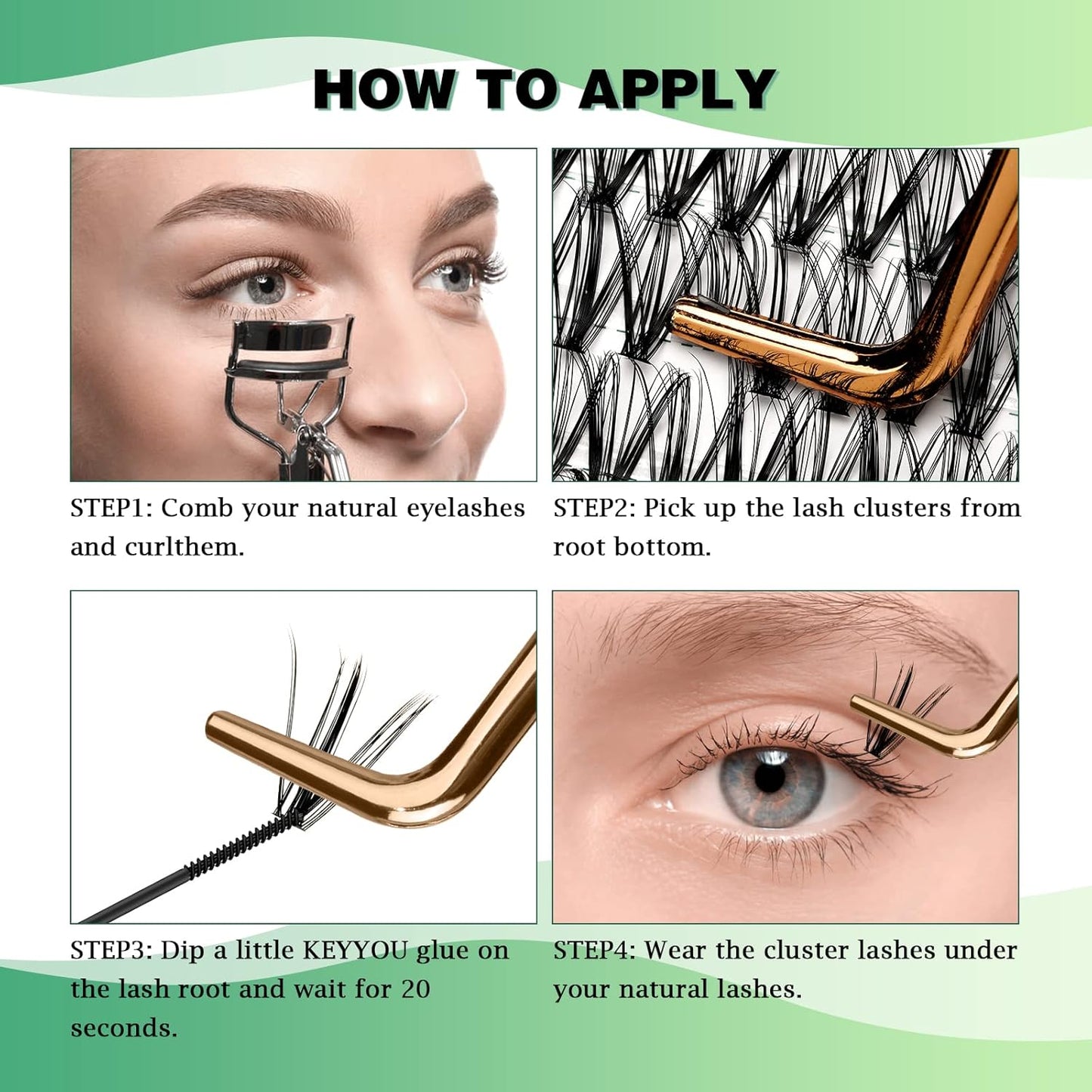 HOW TO APPLY

STEP1: Comb your natural eyelashes and curlthem.

STEP2: Pick up the lash clusters from root bottom.

STEP3: Dip a little KEYYOU glue on the lash root and wait for 20 seconds.

STEP4: Wear the cluster lashes under your natural lashes.