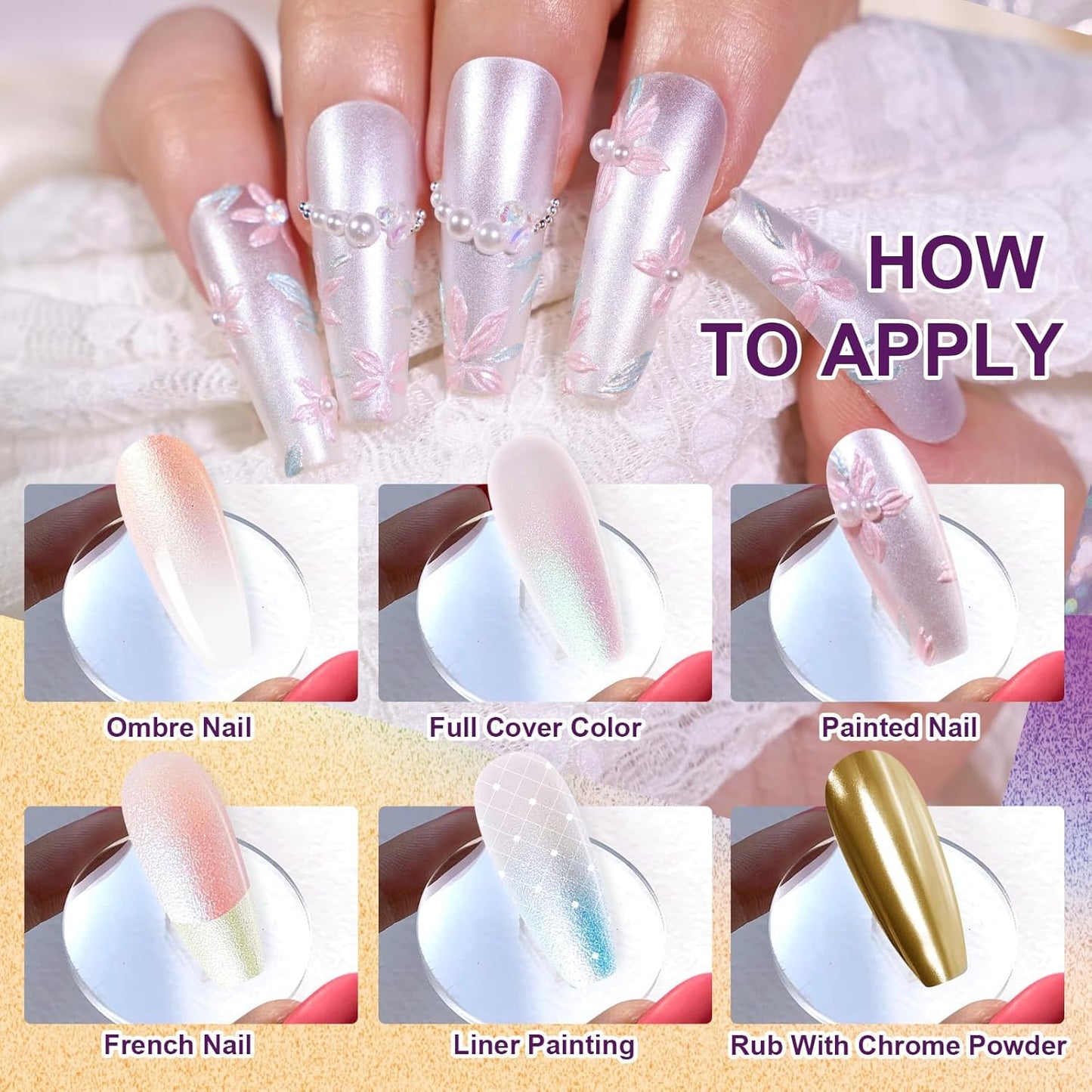 HOW TO APPLY

Ombre Nail

Full Cover Color

Painted Nail

French Nail

Liner Painting

Rub With Chrome Powder