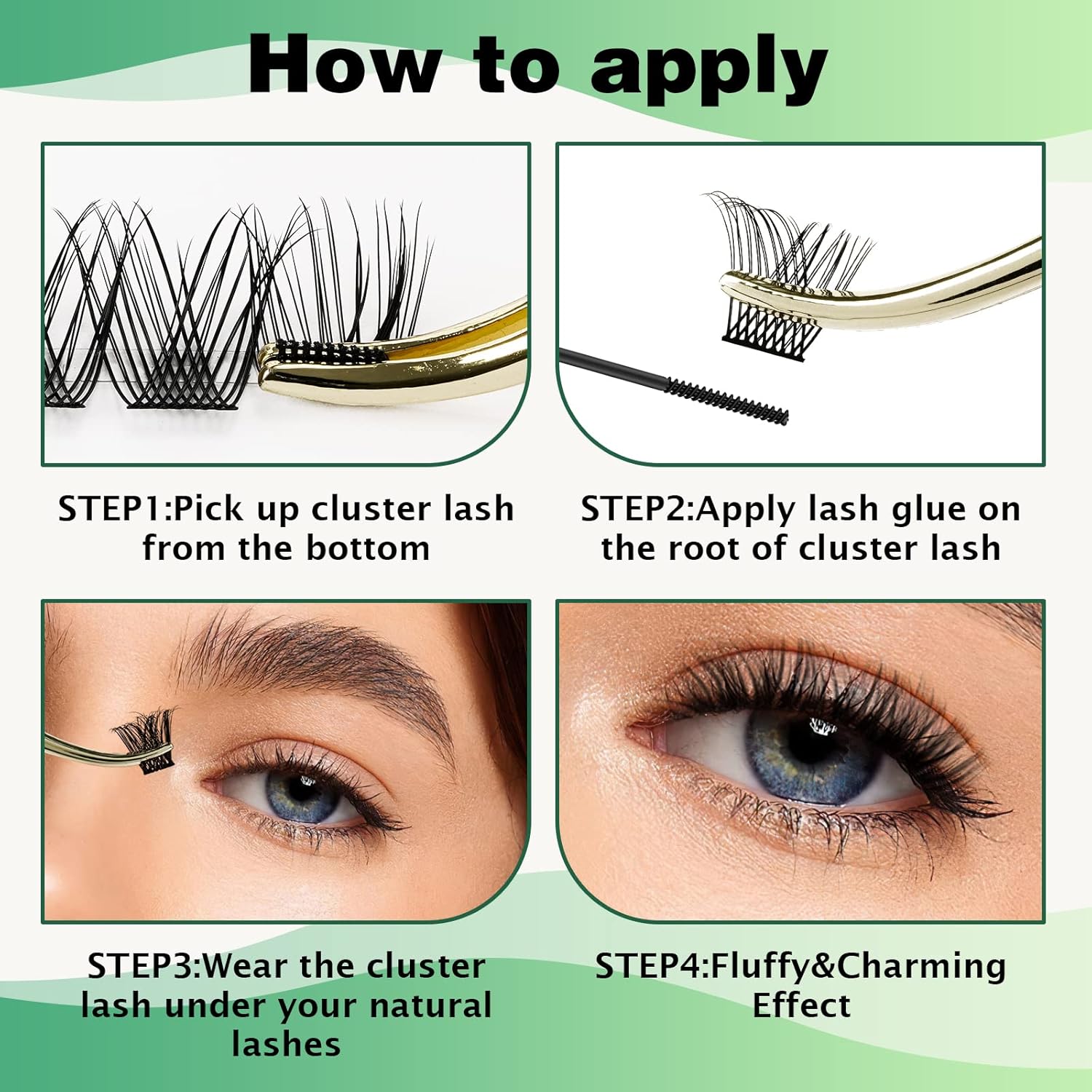 How to apply

STEP1:Pick up cluster lash from the bottom

STEP2:Apply lash glue on the root of cluster lash

STEP3:Wear the cluster lash under your natural lashes

STEP4:Fluffy&Charming Effect