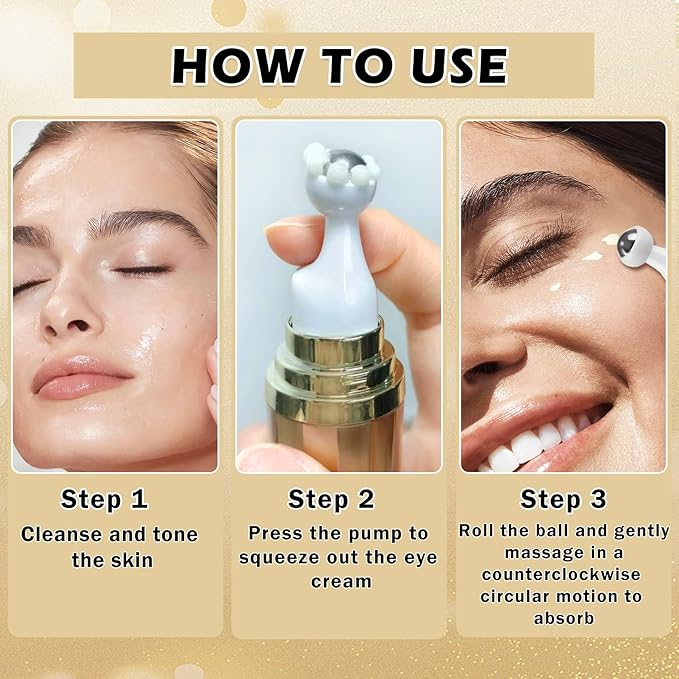 HOW TO USE

Step 1
Cleanse and tone the skin

Step 2
Press the pump to squeeze out the eye cream

Step 3
Roll the ball and gently massage in a counterclockwise circular motion to absorb