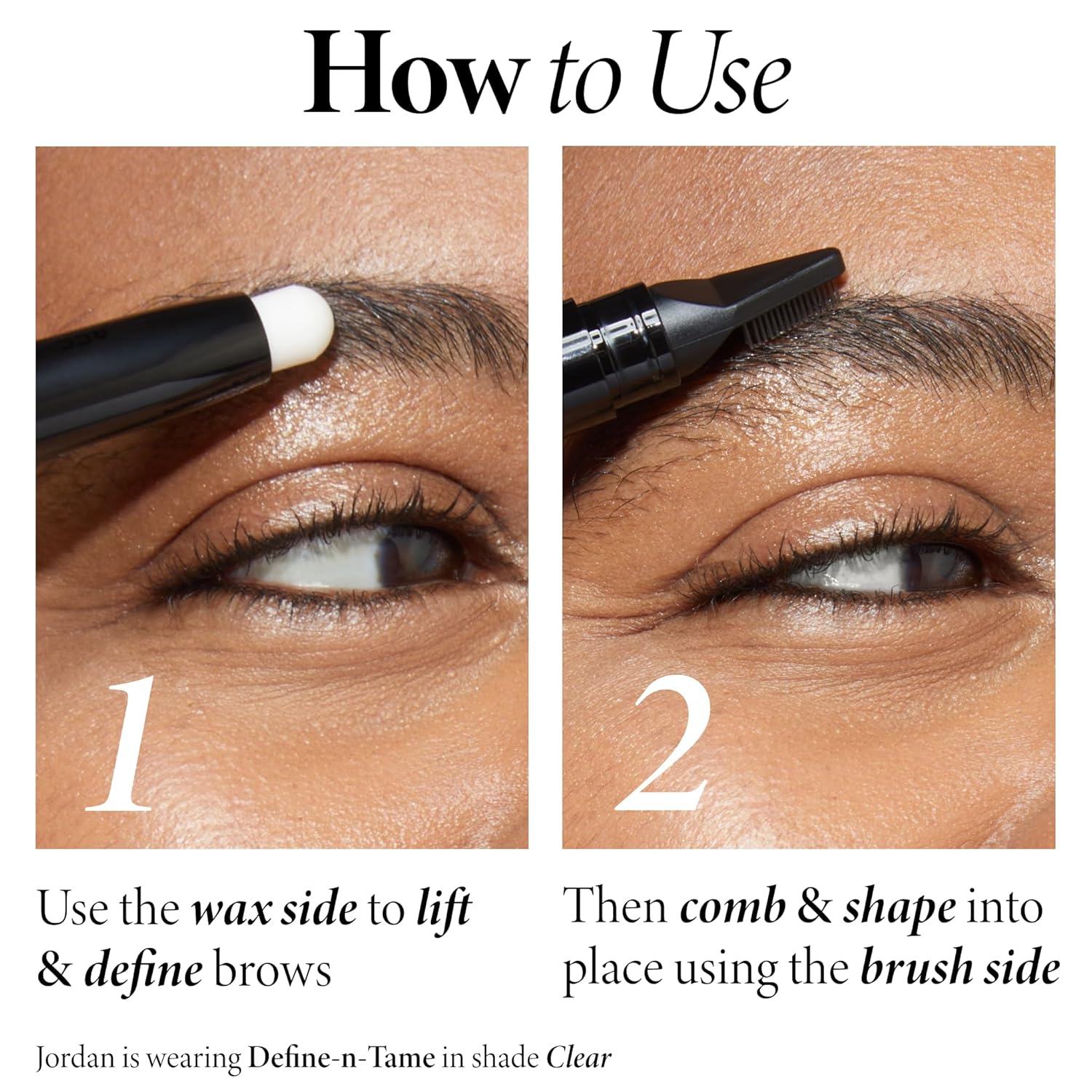 How to Use

1

Use the wax side to lift & define brows

2

Then comb & shape into place using the brush side

Jordan is wearing Define-n-Tame in shade Clear