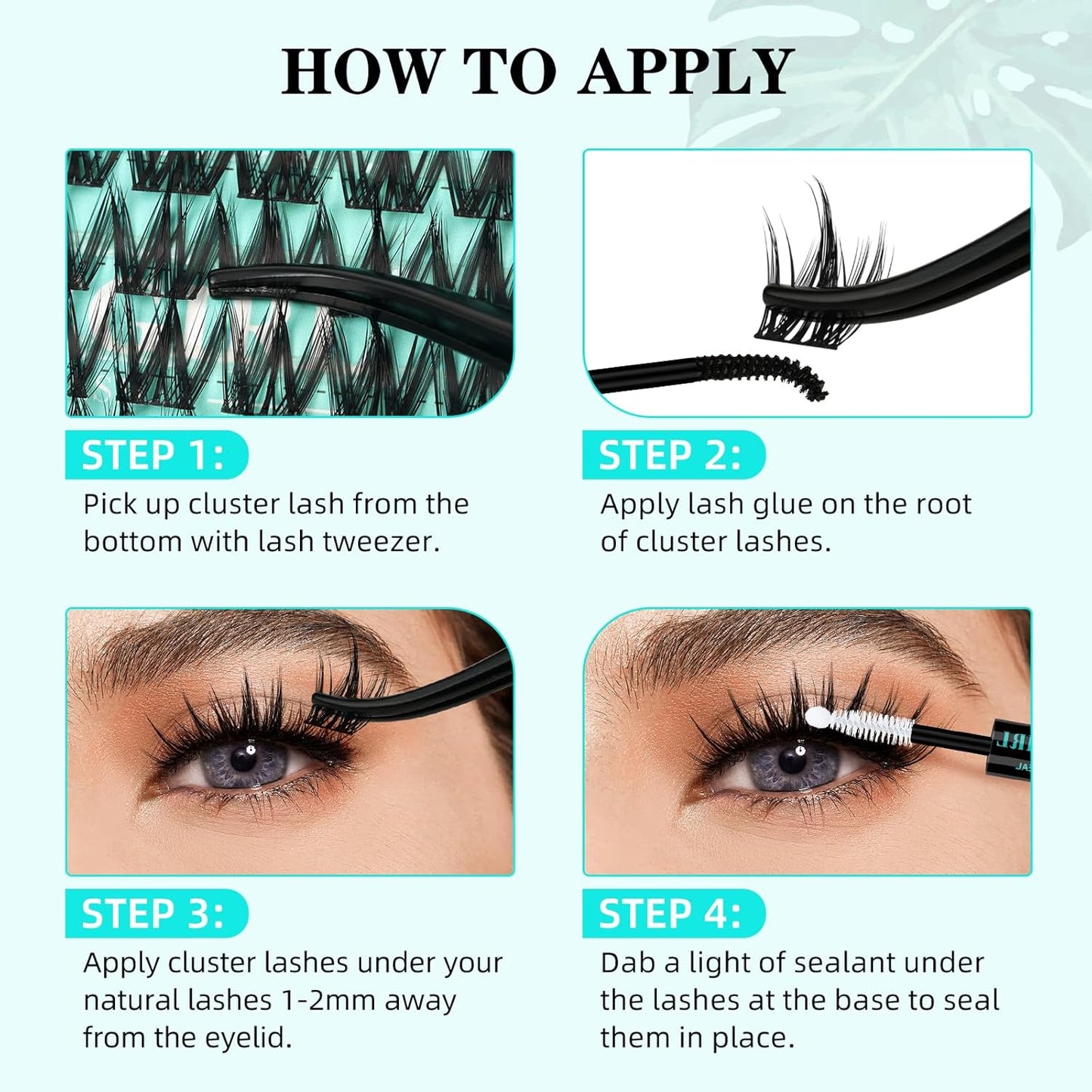 HOW TO APPLY

STEP 1:
Pick up cluster lash from the bottom with lash tweezer.

STEP 2:
Apply lash glue on the root of cluster lashes.

STEP 3:
Apply cluster lashes under your natural lashes 1-2mm away from the eyelid.

STEP 4:
Dab a light of sealant under the lashes at the base to seal them in place.